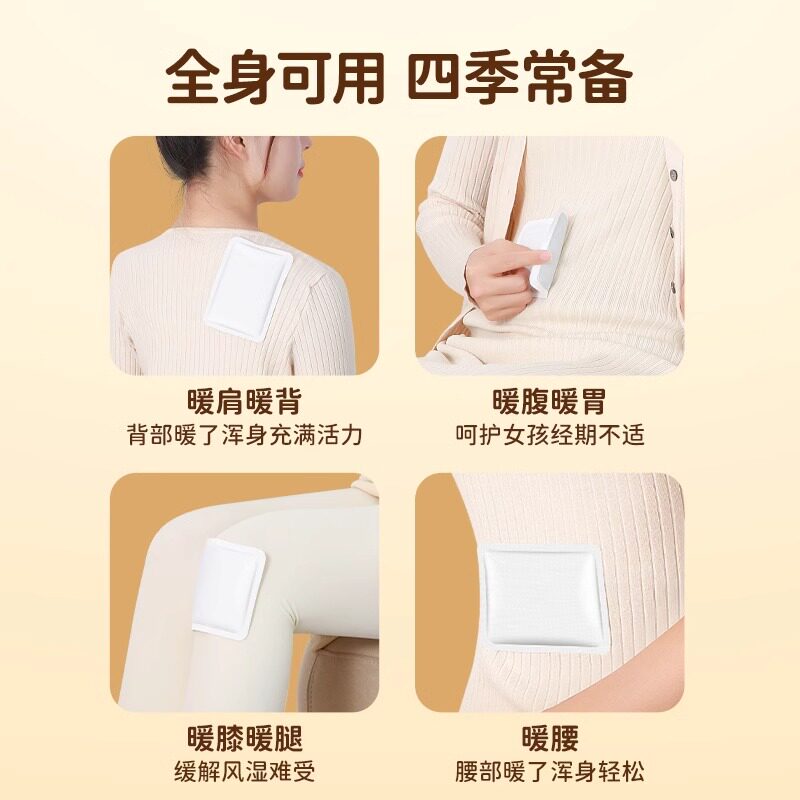 全身可用 四季常备

暖肩暖背
背部暖了浑身充满活力

暖腹暖胃
呵护女孩经期不适

暖膝暖腿
缓解风湿难受

暖腰
腰部暖了浑身轻松