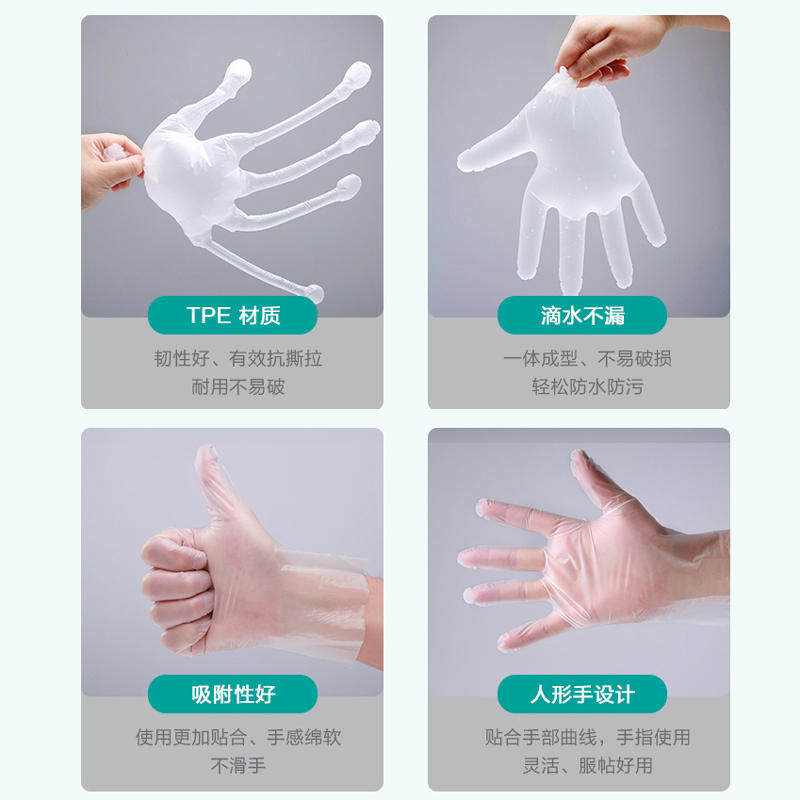 TPE 材质

韧性好、有效抗撕拉
耐用不易破

滴水不漏

一体成型、不易破损
轻松防水防污

吸附性好

使用更加贴合、手感绵软
不滑手

人形手设计

贴合手部曲线，手指使用
灵活、服帖好用