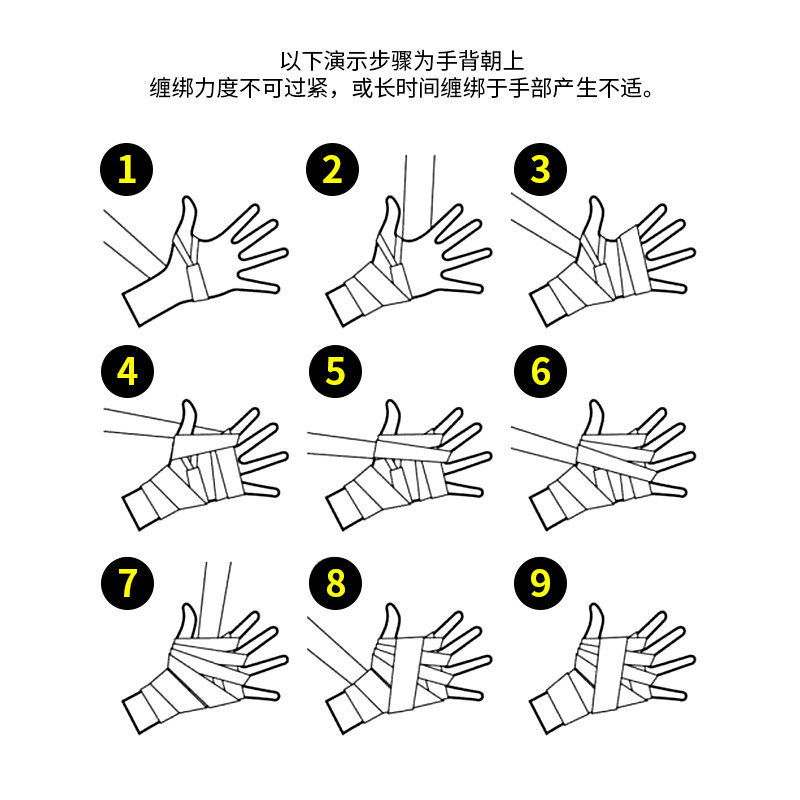 以下演示步骤为手背朝上
缠绑力度不可过紧，或长时间缠绑于手部产生不适。

1

2

3

4

5

6

7

8

9