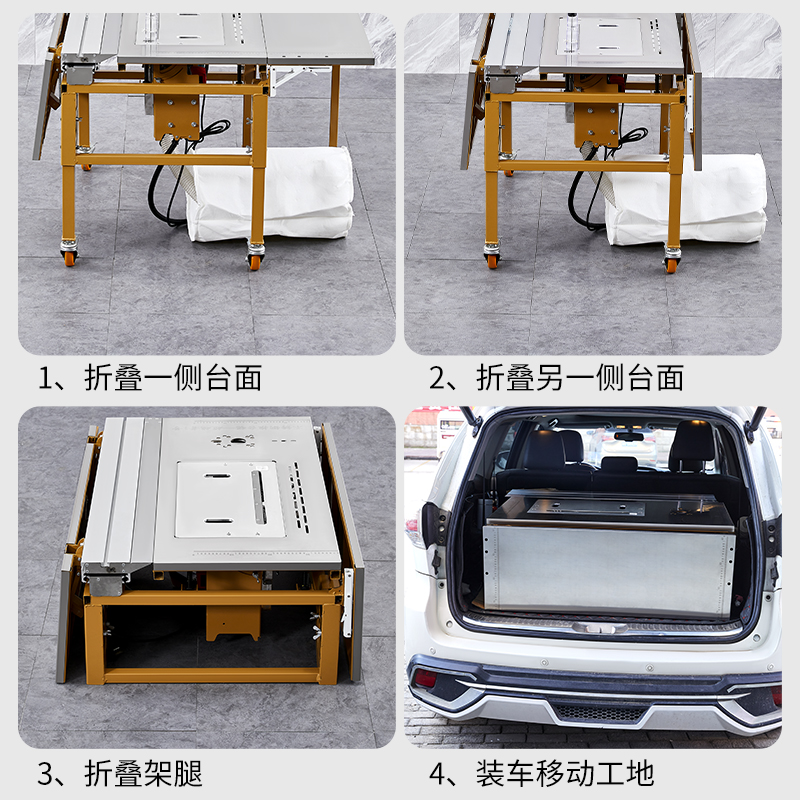 1、折叠一侧台面

2、折叠另一侧台面

3、折叠架腿

4、装车移动工地