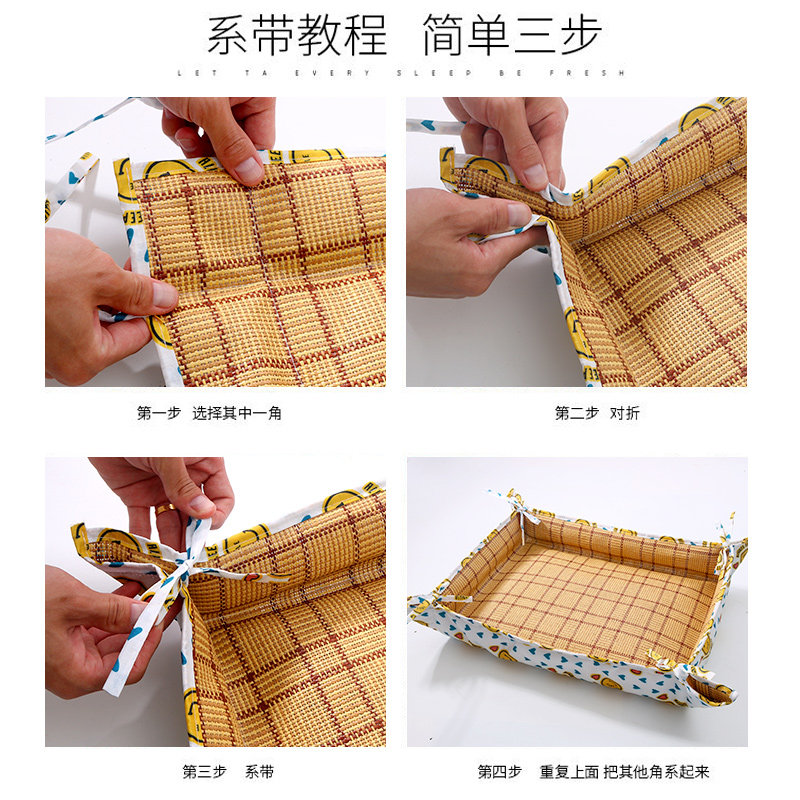 系带教程 简单三步

LET TA EVERY SLEEP BE FRESH

第一步 选择其中一角

第二步 对折

第三步 系带

第四步 重复上面 把其他角系起来