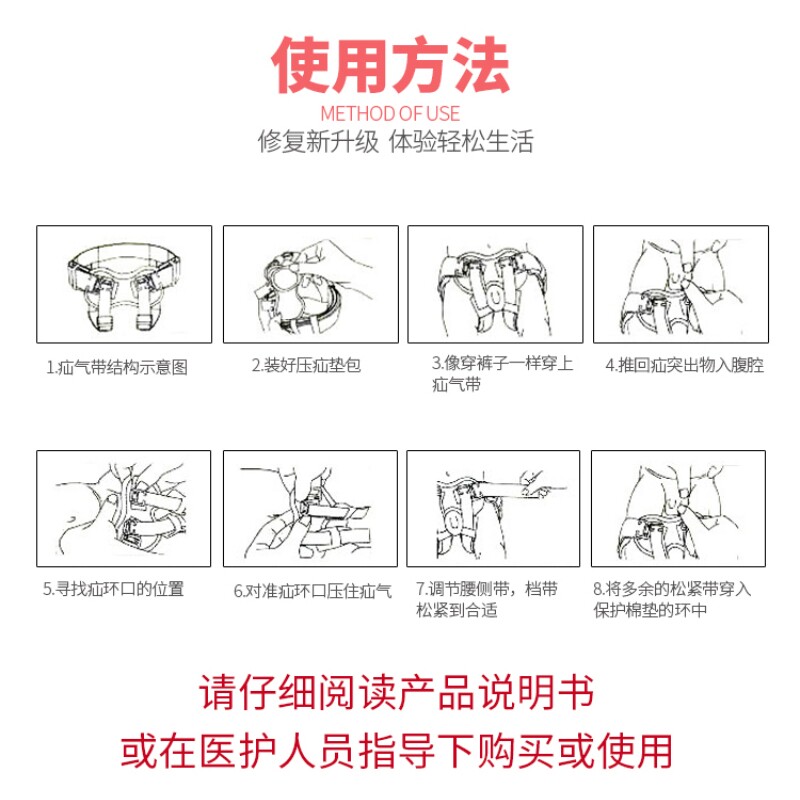 使用方法

METHOD OF USE

修复新升级 体验轻松生活

1.疝气带结构示意图

2.装好压疝垫包

3.像穿裤子一样穿上疝气带

4.推回疝突出物入腹腔

5.寻找疝环口的位置

6.对准疝环口压住疝气

7.调节腰侧带，档带松紧到合适

8.将多余的松紧带穿入保护棉垫的环中

请仔细阅读产品说明书

或在医护人员指导下购买或使用