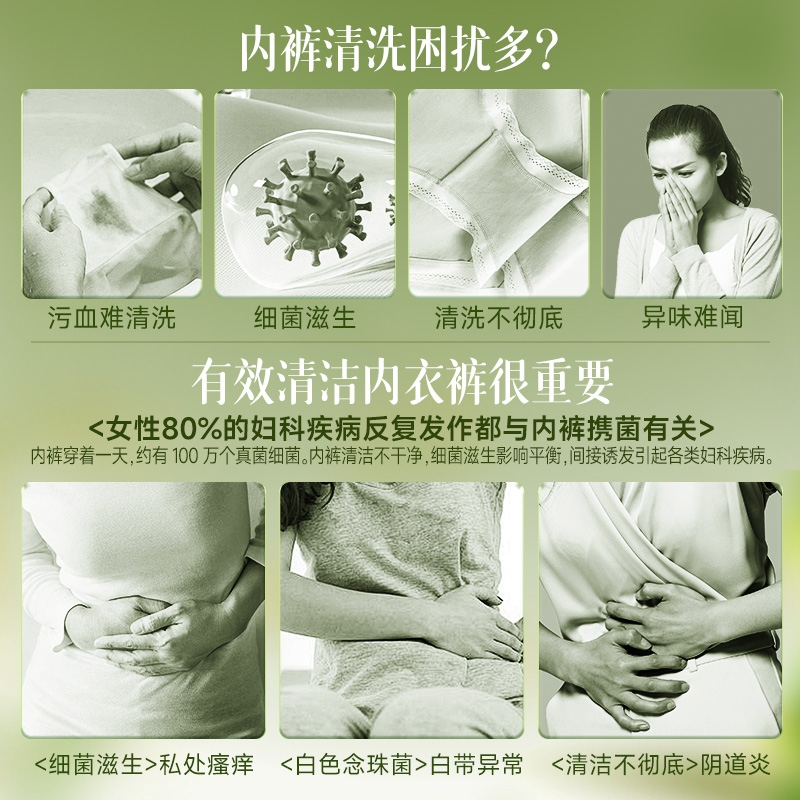 内裤清洗困扰多?

污血难清洗

细菌滋生

清洗不彻底

异味难闻

有效清洁内衣裤很重要

<女性80%的妇科疾病反复发作都与内裤携菌有关>

内裤穿着一天,约有 100 万个真菌细菌。内裤清洁不干净,细菌滋生影响平衡,间接诱发引起各类妇科疾病。

<细菌滋生>私处瘙痒

<白色念珠菌>白带异常

<清洁不彻底>阴道炎