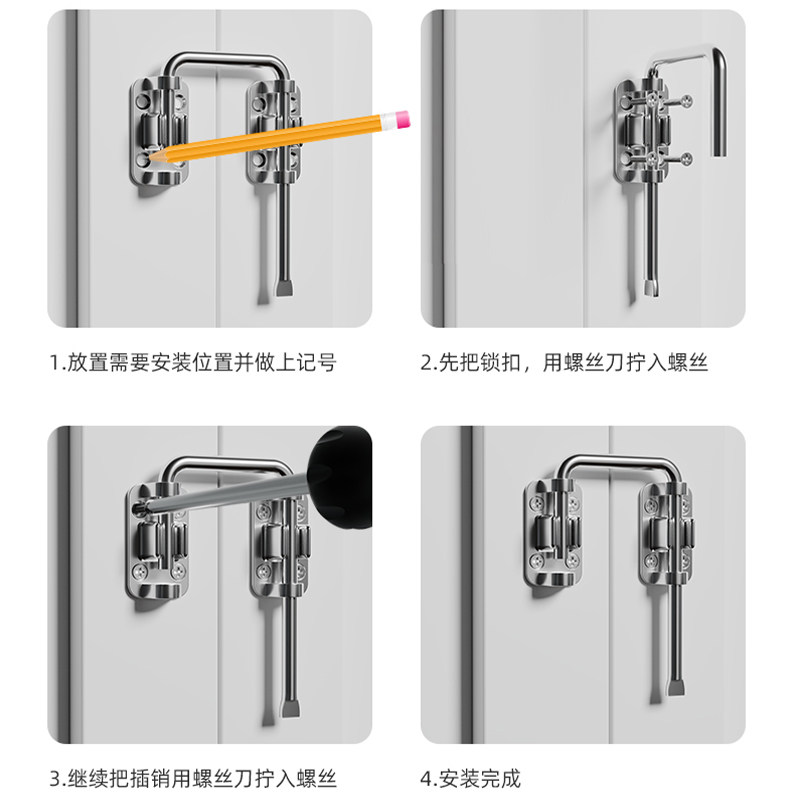 1.放置需要安装位置并做上记号

2.先把锁扣，用螺丝刀拧入螺丝

3.继续把插销用螺丝刀拧入螺丝

4.安装完成