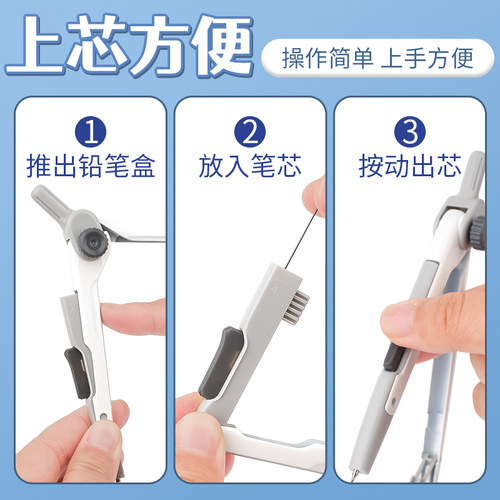 上芯方便

操作简单 上手方便

1
推出铅笔盒

2
放入笔芯

3
按动出芯