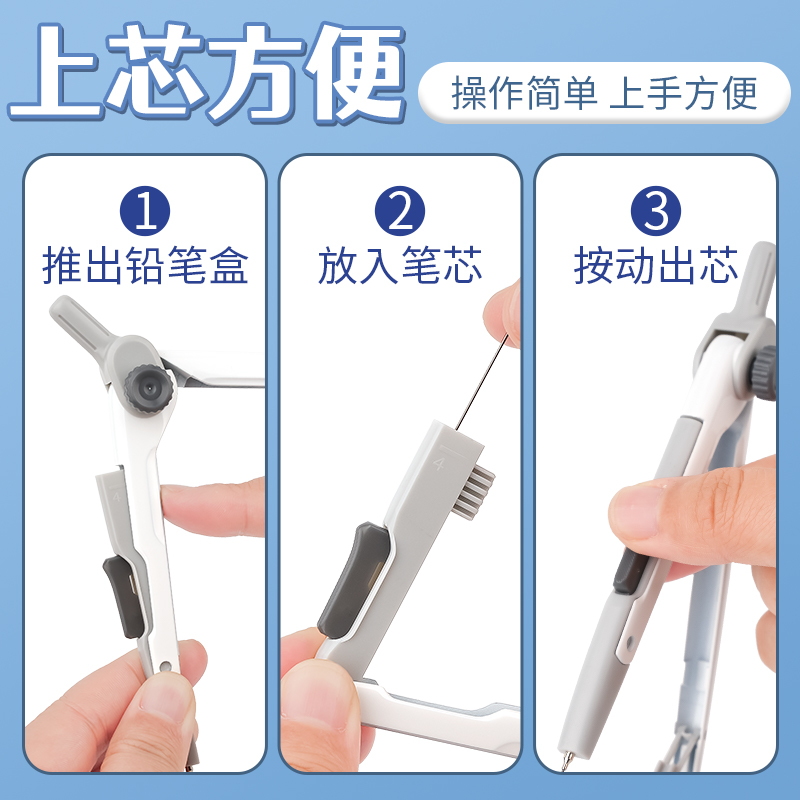 上芯方便

操作简单 上手方便

1
推出铅笔盒

2
放入笔芯

3
按动出芯

4

4