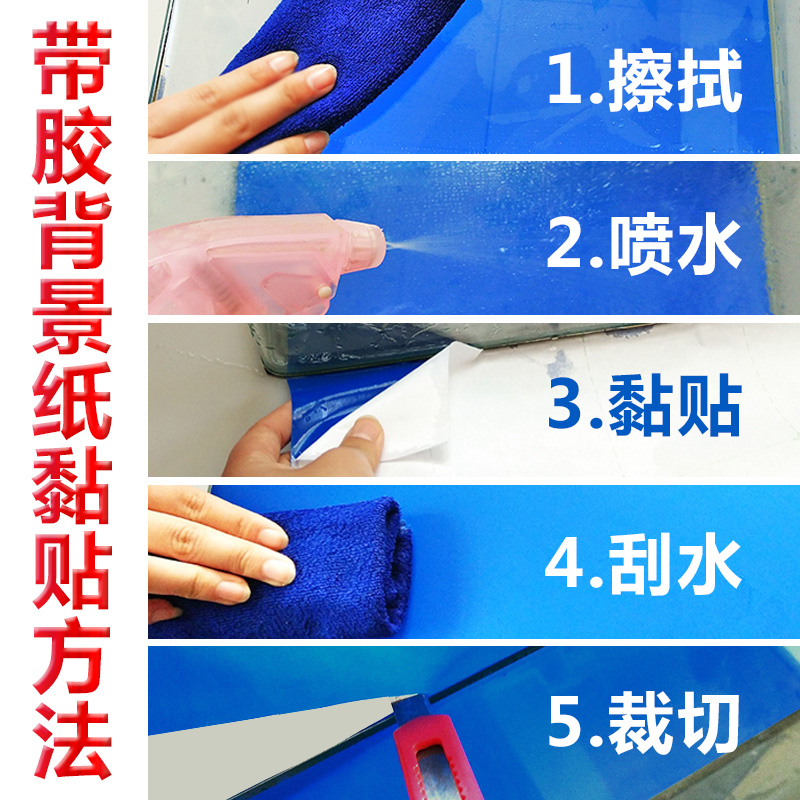 带胶背景纸黏贴方法

1.擦拭

2.喷水

3.黏贴

4.刮水

5.裁切