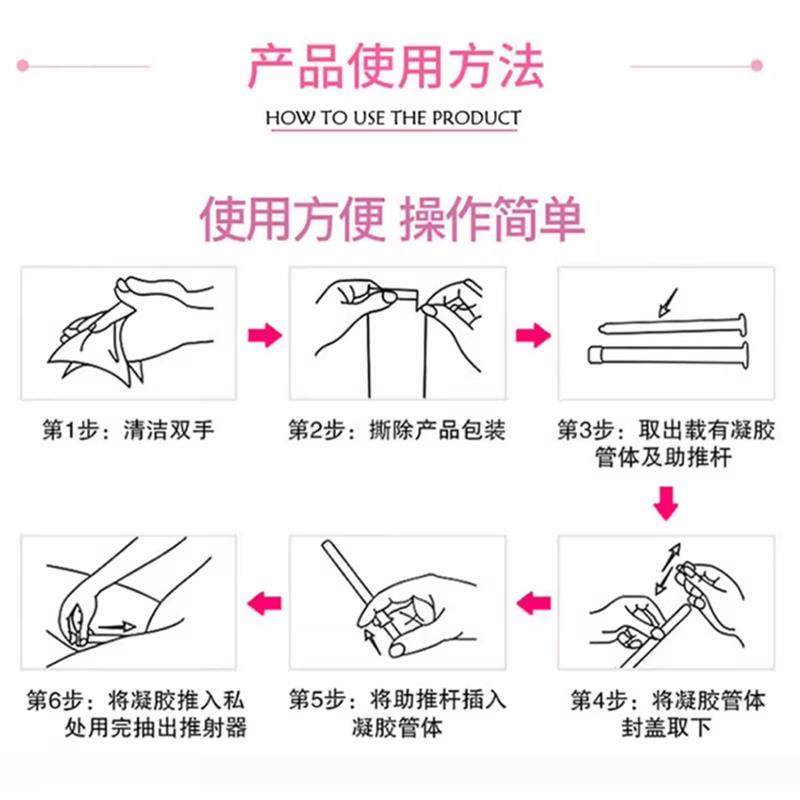 产品使用方法

HOW TO USE THE PRODUCT

使用方便 操作简单

第1步：清洁双手

第2步：撕除产品包装

第3步：取出载有凝胶管体及助推杆

第4步：将凝胶管体封盖取下

第5步：将助推杆插入凝胶管体

第6步：将凝胶推入私处用完抽出推射器