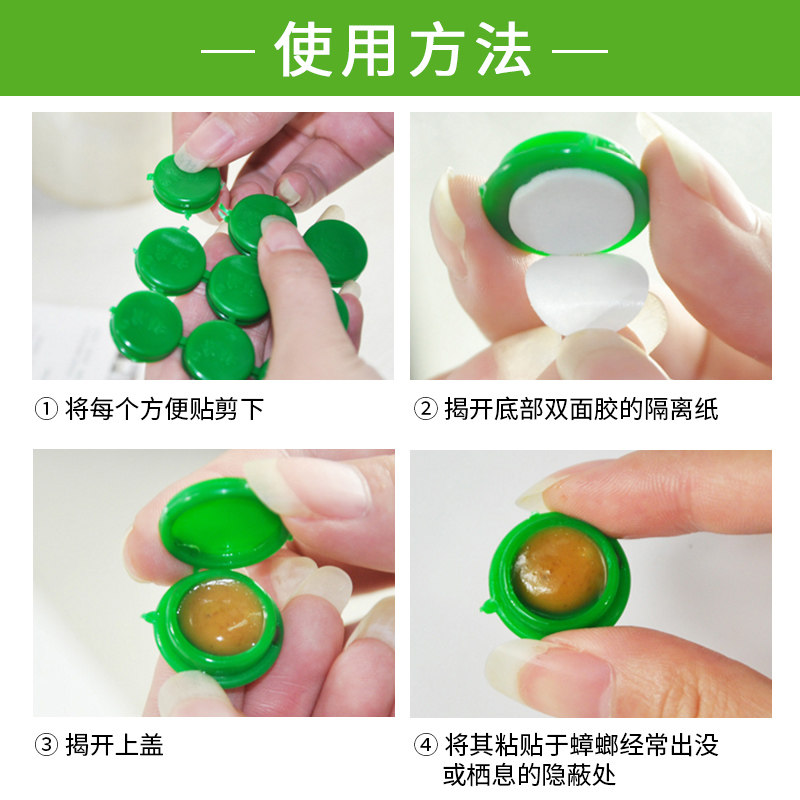 — 使用方法 —

① 将每个方便贴剪下

② 揭开底部双面胶的隔离纸

③ 揭开上盖

④ 将其粘贴于蟑螂经常出没或栖息的隐蔽处