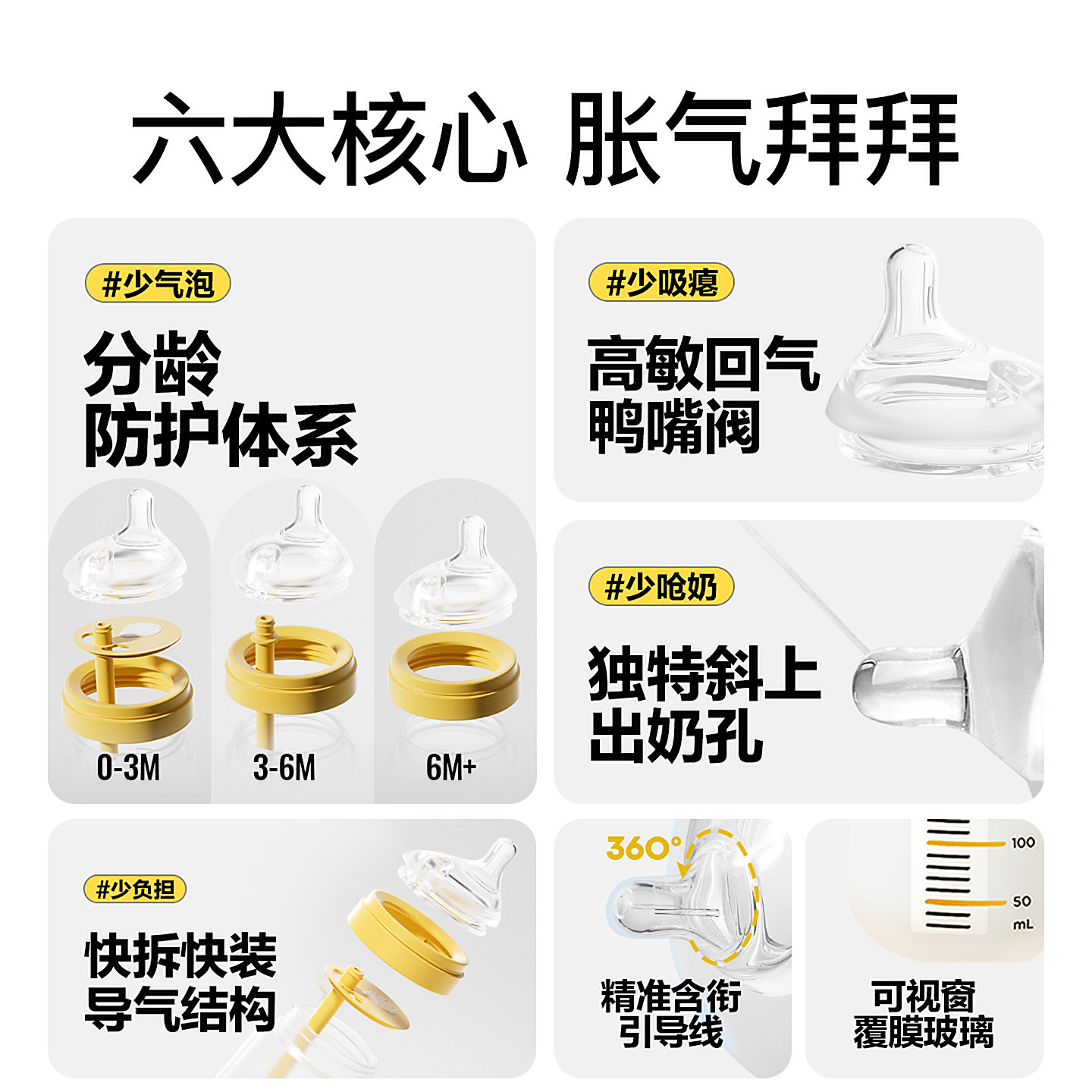 六大核心 胀气拜拜

#少气泡

分龄
防护体系

0-3M

3-6M

6M+

#少吸瘪

高敏回气
鸭嘴阀

#少呛奶

独特斜上
出奶孔

#少负担

快拆快装
导气结构

360°

精准含衔
引导线

100

50

mL

可视窗
覆膜玻璃