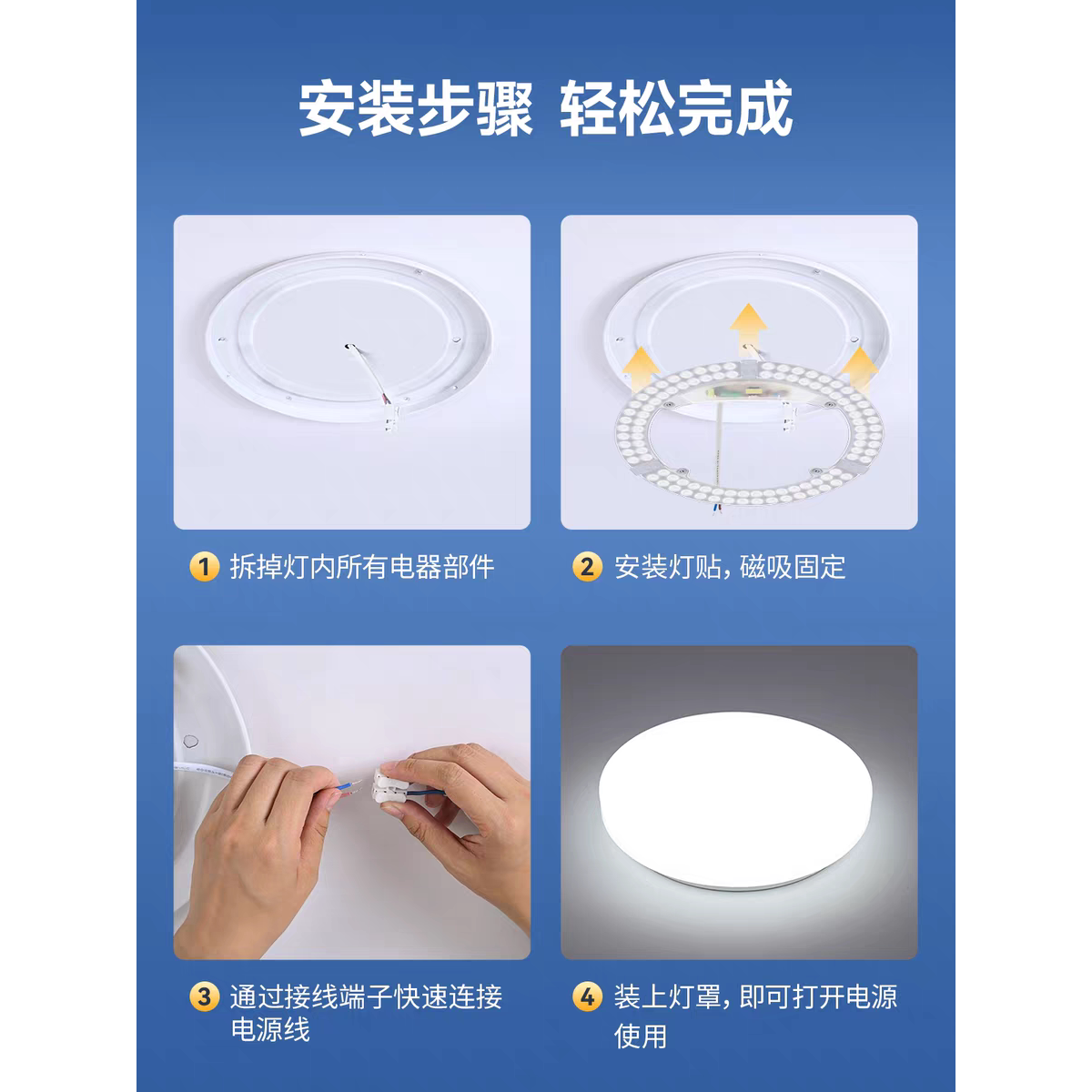 安装步骤 轻松完成

1 拆掉灯内所有电器部件

2 安装灯贴，磁吸固定

3 通过接线端子快速连接电源线

4 装上灯罩，即可打开电源使用