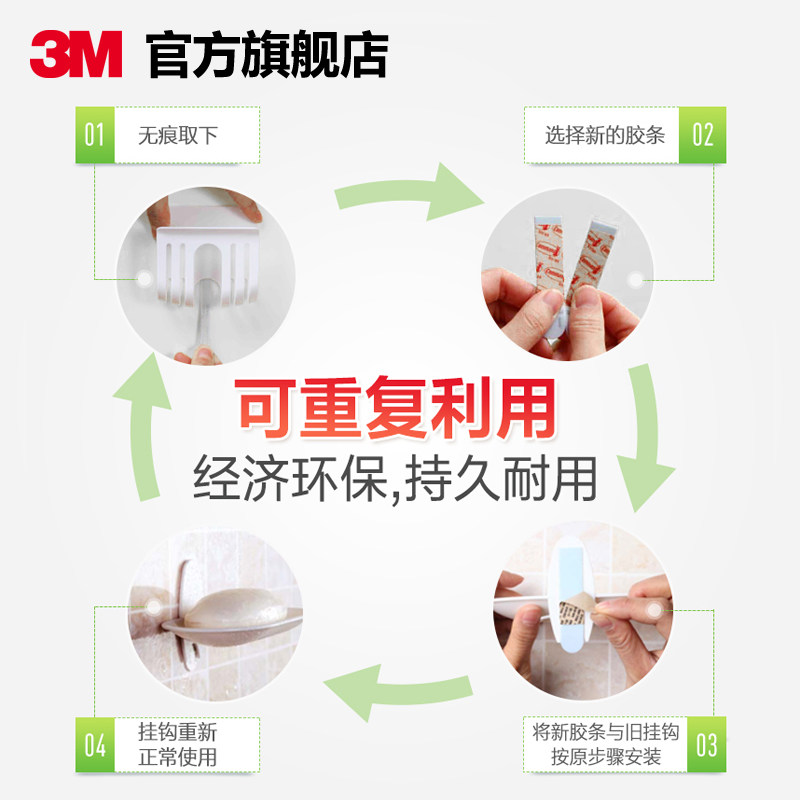 3M 官方旗舰店

01 无痕取下

选择新的胶条 02

可重复利用

经济环保,持久耐用

04 挂钩重新正常使用

将新胶条与旧挂钩按原步骤安装 03