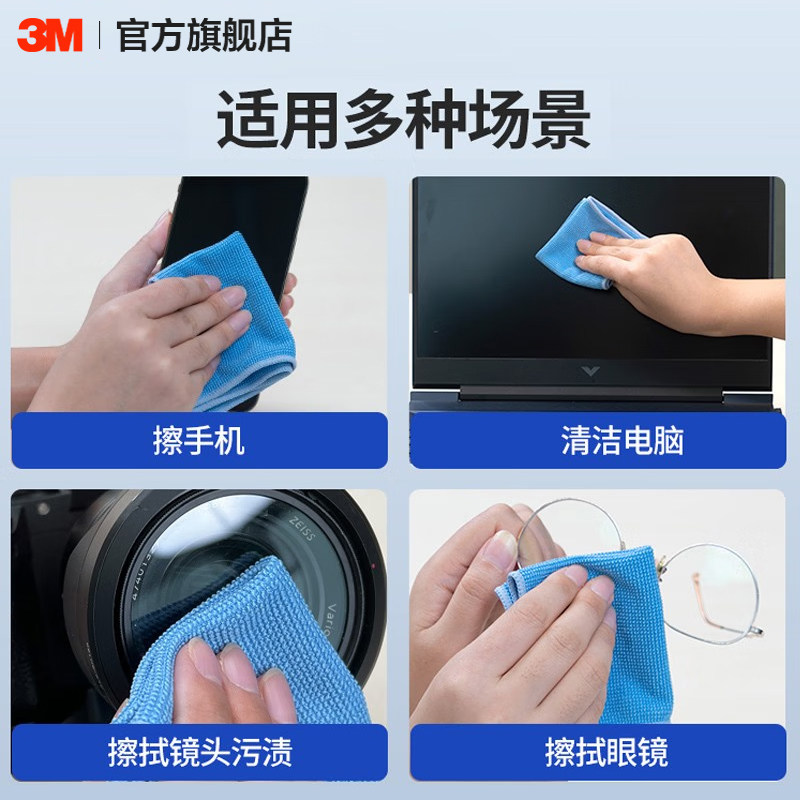 3M | 官方旗舰店

适用多种场景

擦手机

清洁电脑

ZEISS

Vario

擦拭镜头污渍

擦拭眼镜