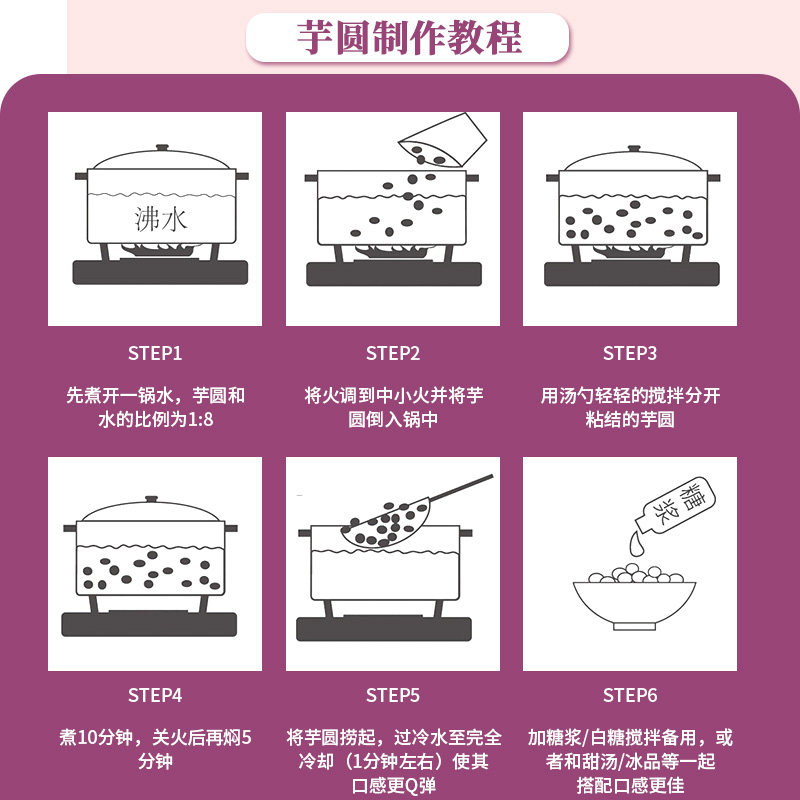 芋圆制作教程

沸水

STEP1

先煮开一锅水，芋圆和水的比例为1:8

STEP2

将火调到中小火并将芋圆倒入锅中

STEP3

用汤勺轻轻的搅拌分开粘结的芋圆

STEP4

煮10分钟，关火后再焖5分钟

STEP5

将芋圆捞起，过冷水至完全冷却（1分钟左右）使其口感更Q弹

糖浆

STEP6

加糖浆/白糖搅拌备用，或者和甜汤/冰品等一起搭配口感更佳