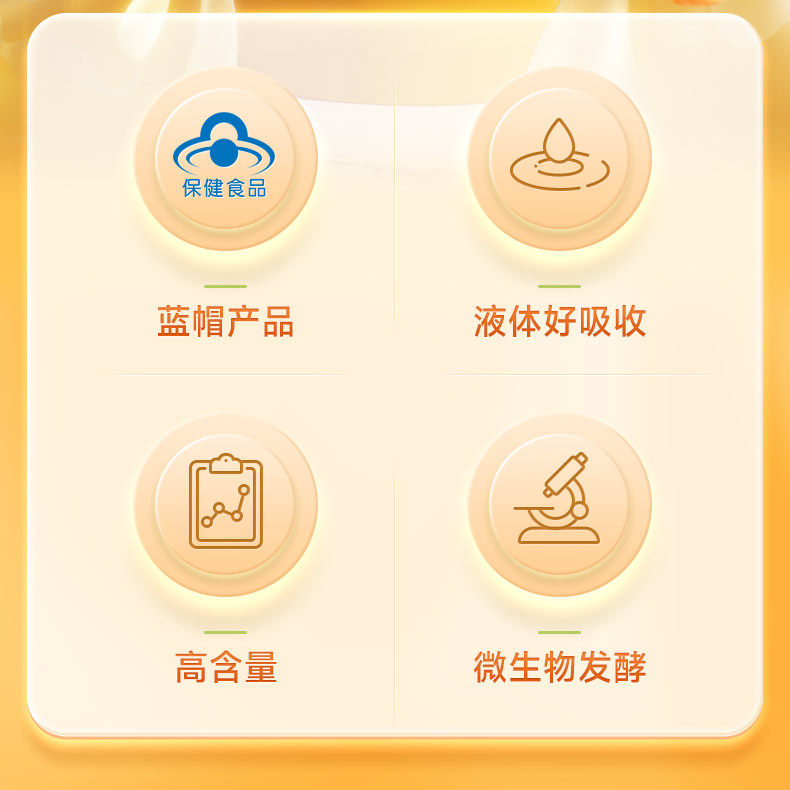 保健食品

蓝帽产品

液体好吸收

高含量

微生物发酵