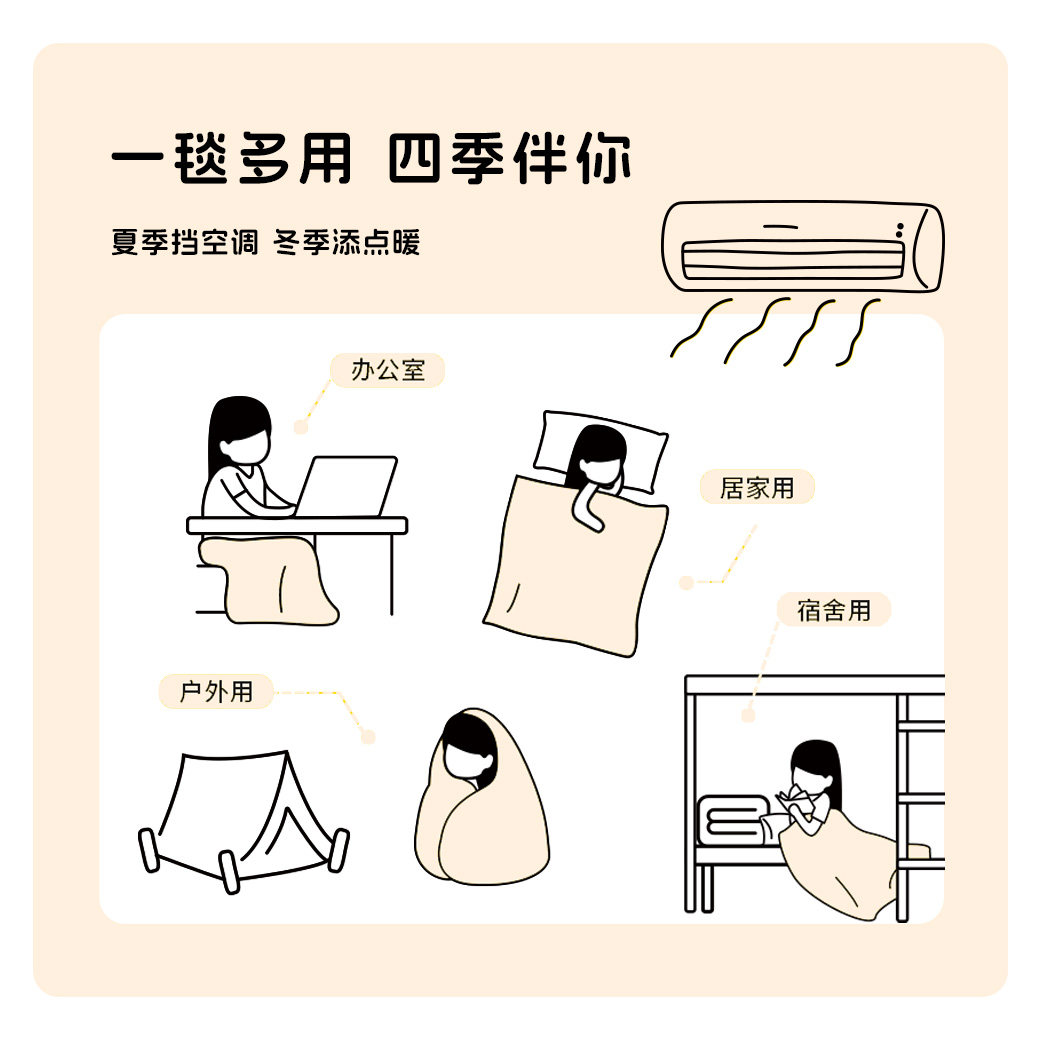 一毯多用 四季伴你

夏季挡空调 冬季添点暖

办公室

居家用

宿舍用

户外用