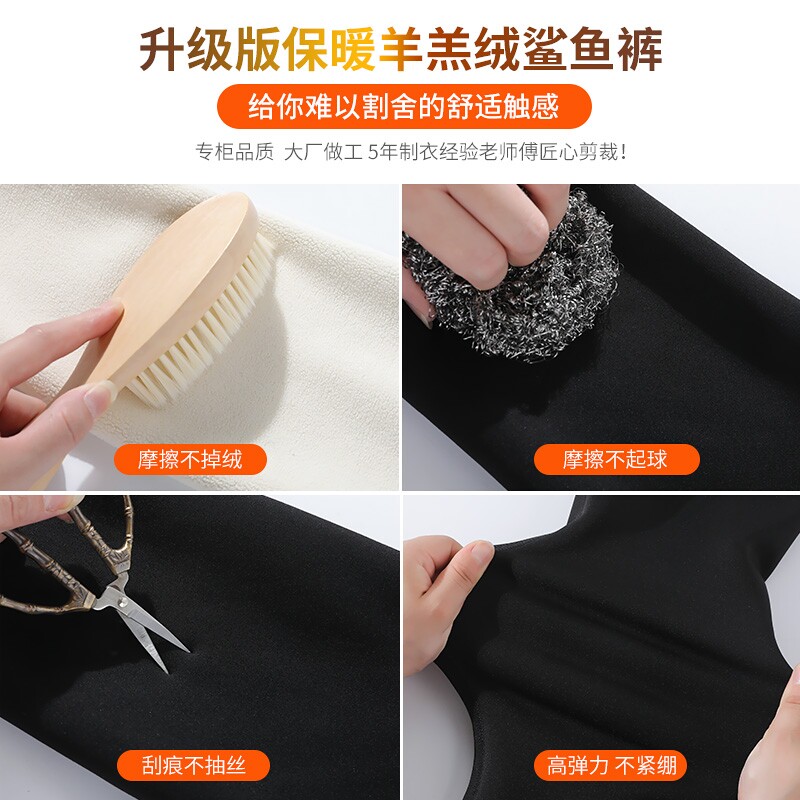 升级版保暖羊羔绒鲨鱼裤

给你难以割舍的舒适触感

专柜品质 大厂做工 5年制衣经验老师傅匠心剪裁！

摩擦不掉绒

摩擦不起球

刮痕不抽丝

高弹力 不紧绷