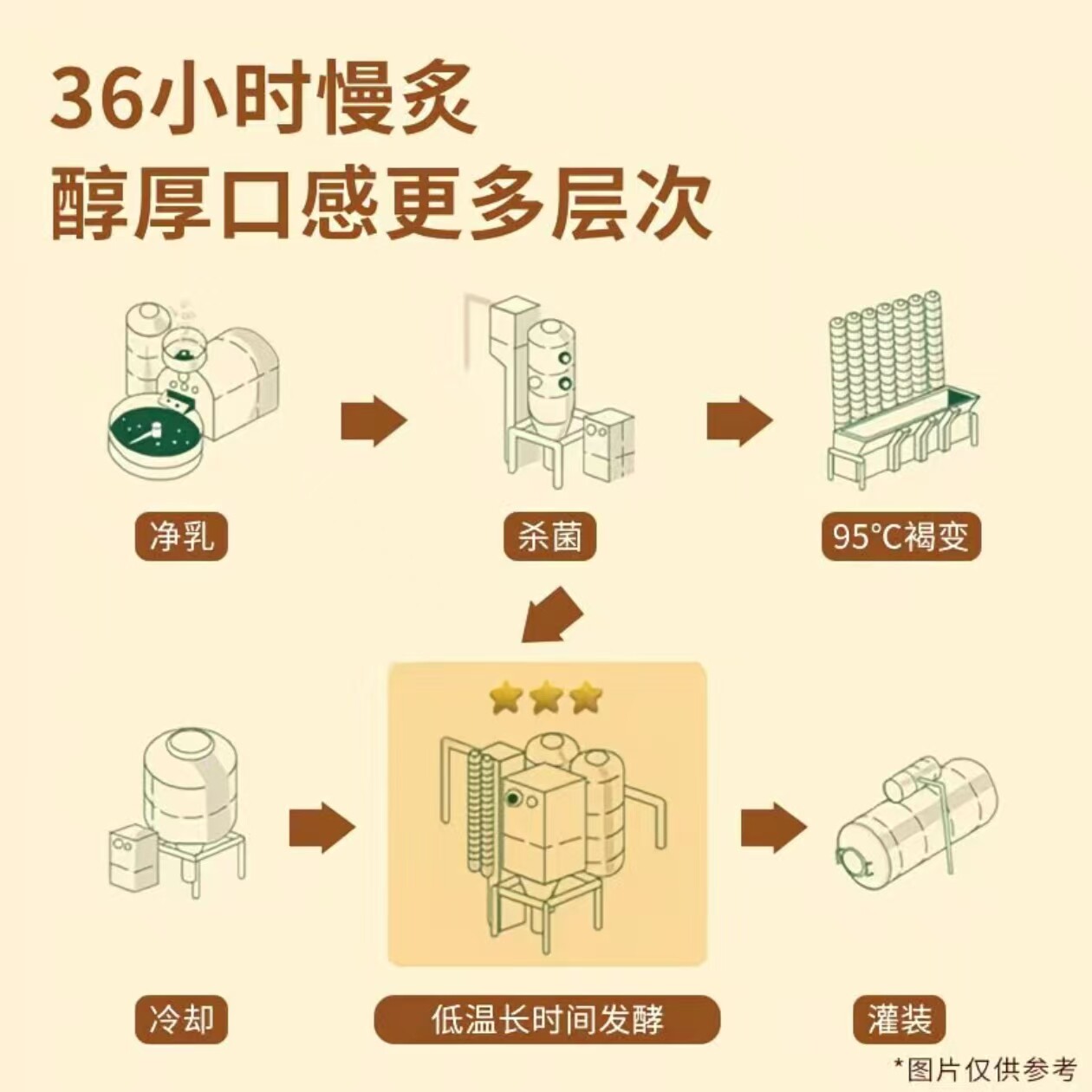 36小时慢炙
醇厚口感更多层次

净乳

杀菌

95°C褐变

冷却

低温长时间发酵

灌装

*图片仅供参考