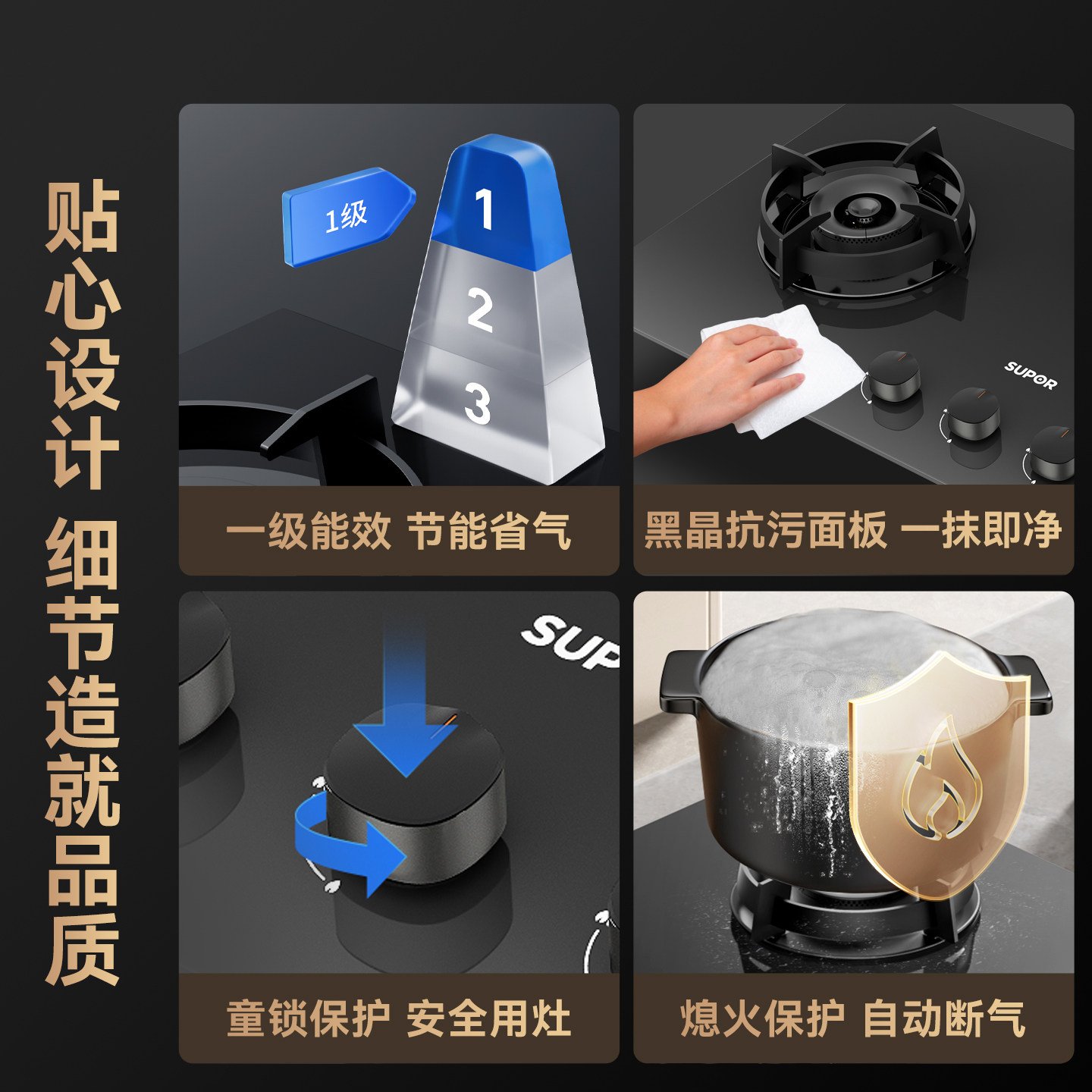 贴心设计 细节造就品质

1级

1
2
3

一级能效 节能省气

SUPOR

黑晶抗污面板 一抹即净

SUP

童锁保护 安全用灶

熄火保护 自动断气