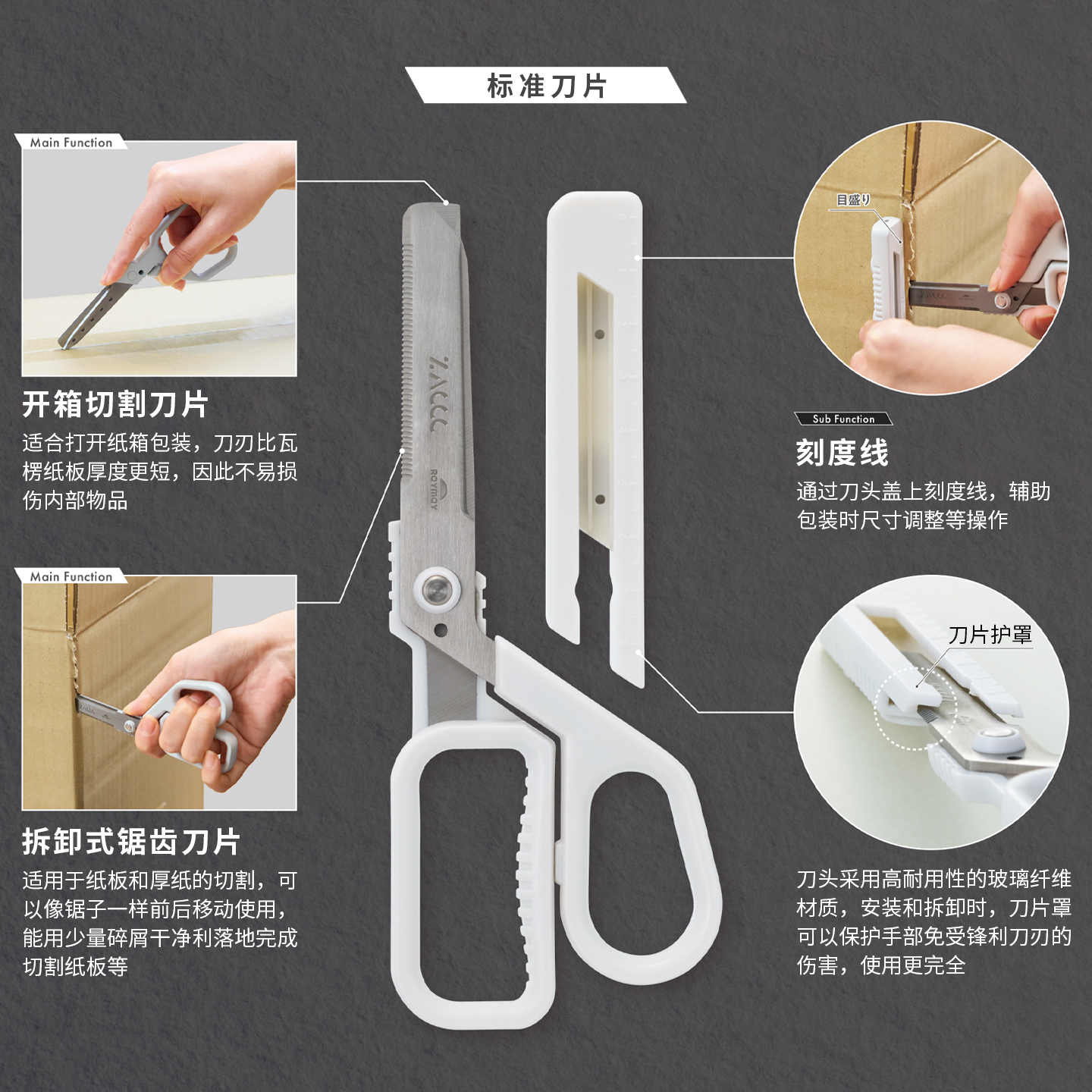 标准刀片

Main Function

开箱切割刀片

适合打开纸箱包装，刀刃比瓦楞纸板厚度更短，因此不易损伤内部物品

Main Function

拆卸式锯齿刀片

适用于纸板和厚纸的切割，可以像锯子一样前后移动使用，能用少量碎屑干净利落地完成切割纸板等

ZACCC

Raymay

目盛り

Sub Function

刻度线

通过刀头盖上刻度线，辅助包装时尺寸调整等操作

刀片护罩

刀头采用高耐用性的玻璃纤维材质，安装和拆卸时，刀片罩可以保护手部免受锋利刀刃的伤害，使用更完全