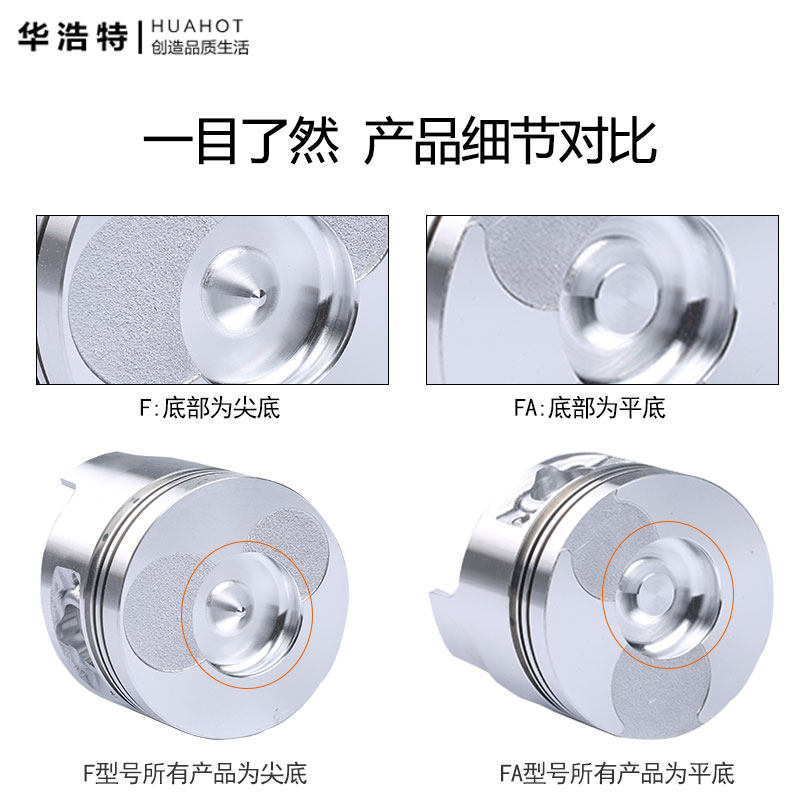 华浩特 | HUAHOT
创造品质生活

一目了然 产品细节对比

F:底部为尖底

FA:底部为平底

F型号所有产品为尖底

FA型号所有产品为平底