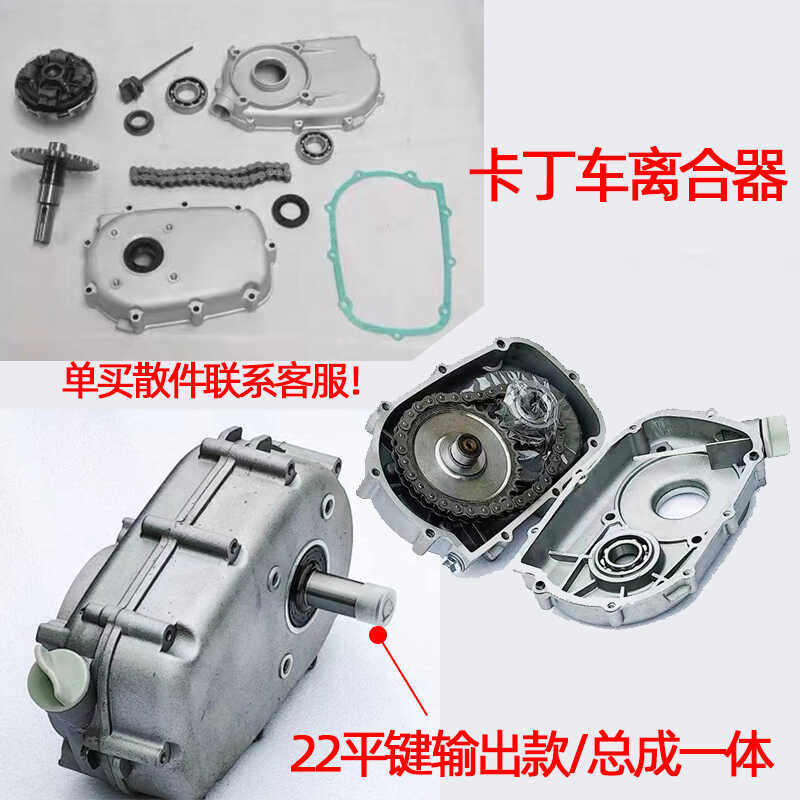 卡丁车离合器

单买散件联系客服!

22平键输出款/总成一体