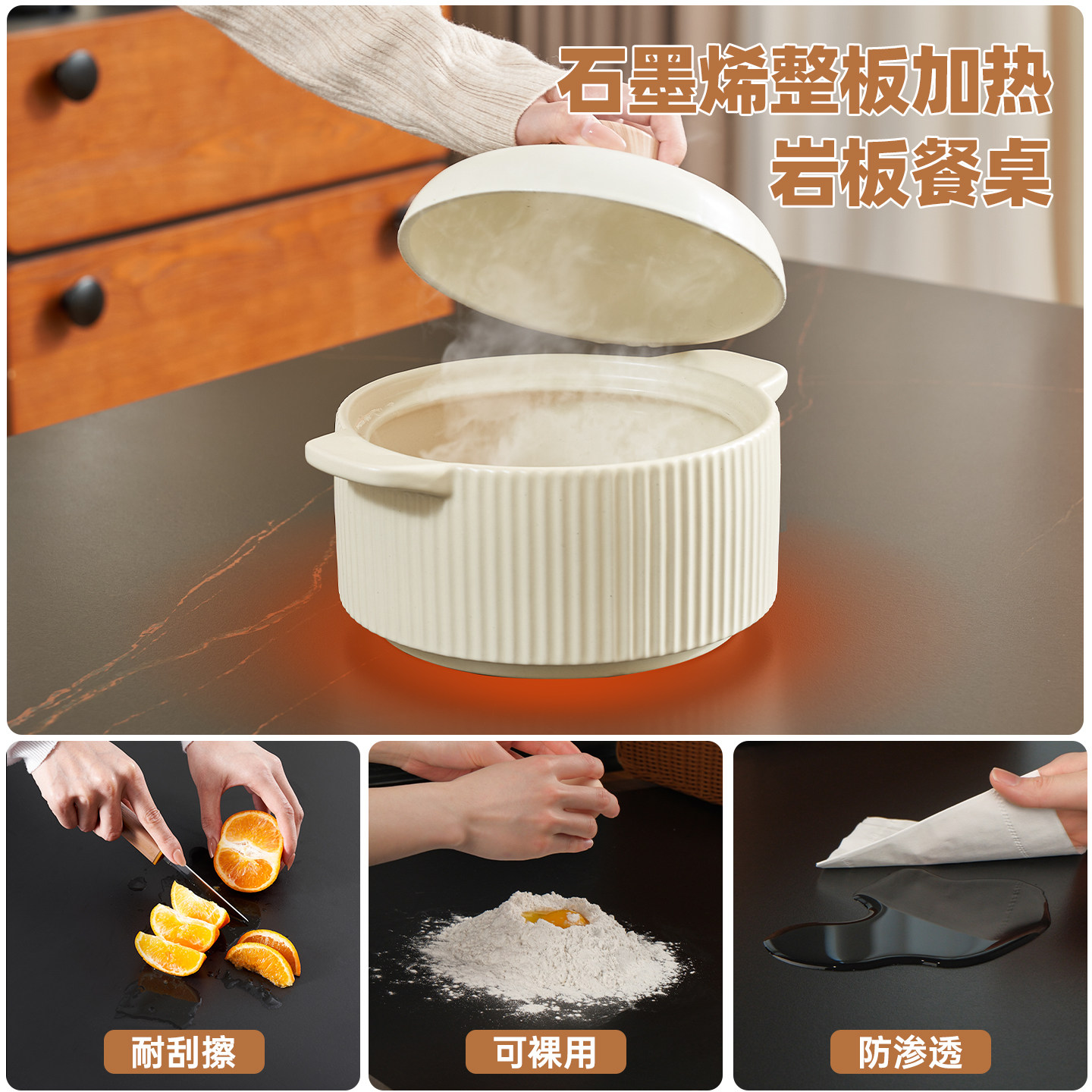 石墨烯整板加热
岩板餐桌

耐刮擦

可裸用

防渗透