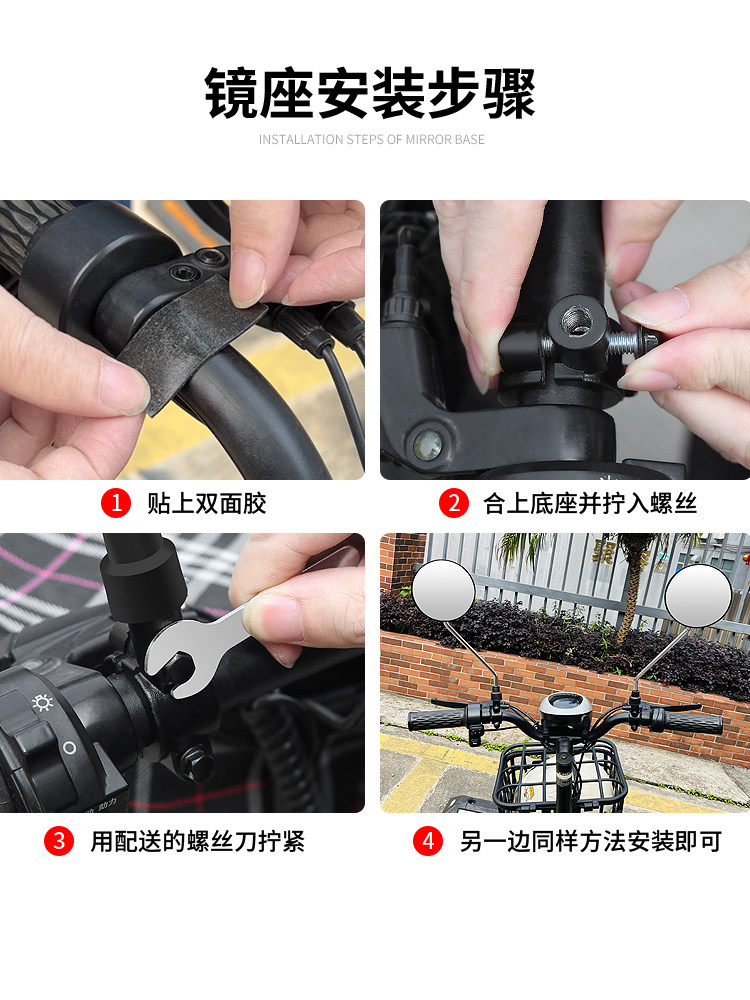 镜座安装步骤

INSTALLATION STEPS OF MIRROR BASE

1 贴上双面胶

2 合上底座并拧入螺丝

3 用配送的螺丝刀拧紧

4 另一边同样方法安装即可