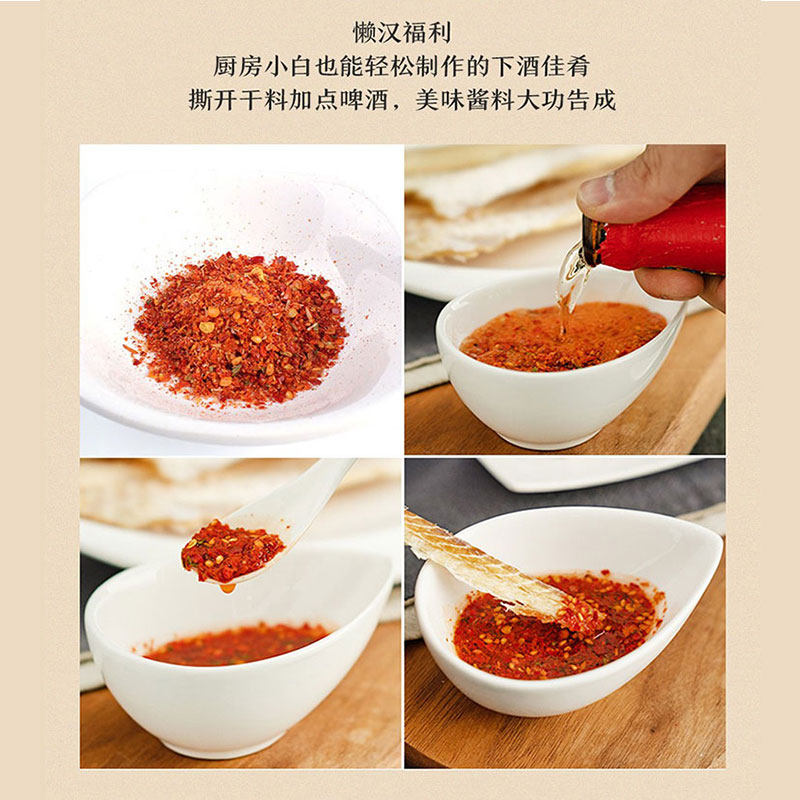 懒汉福利
厨房小白也能轻松制作的下酒佳肴
撕开干料加点啤酒，美味酱料大功告成