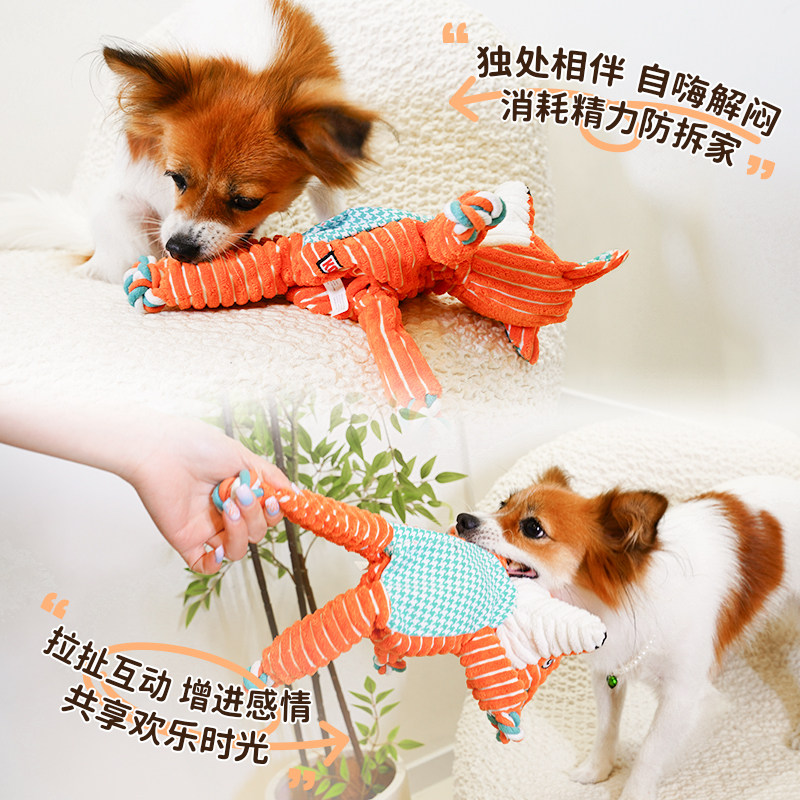 独处相伴 自嗨解闷
消耗精力防拆家

拉扯互动 增进感情
共享欢乐时光