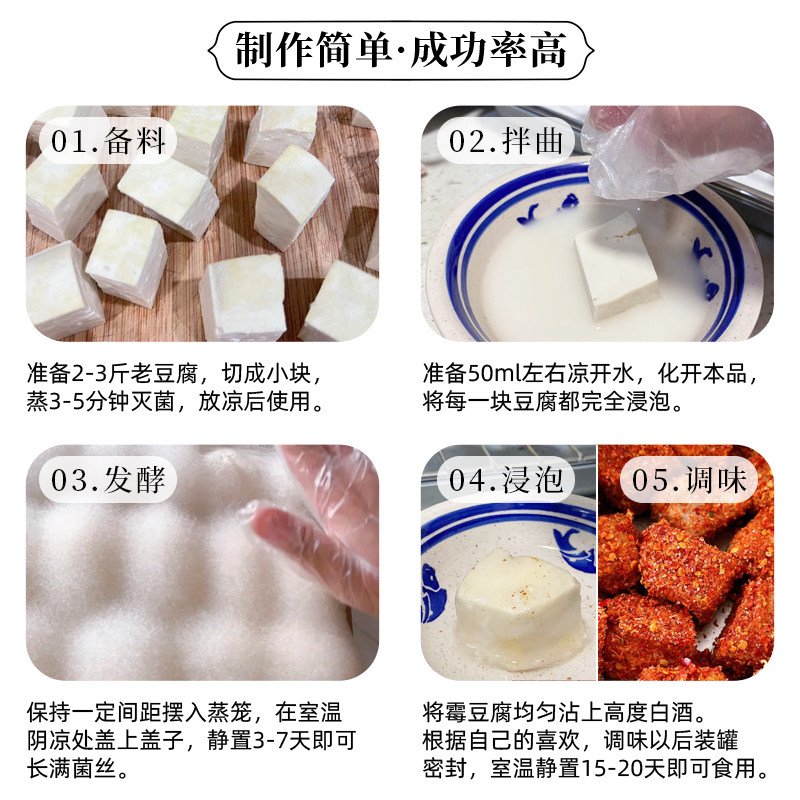 制作简单·成功率高

01.备料

准备2-3斤老豆腐，切成小块，蒸3-5分钟灭菌，放凉后使用。

02.拌曲

准备50ml左右凉开水，化开本品，将每一块豆腐都完全浸泡。

03.发酵

保持一定间距摆入蒸笼，在室温阴凉处盖上盖子，静置3-7天即可长满菌丝。

04.浸泡

05.调味

将霉豆腐均匀沾上高度白酒。根据自己的喜欢，调味以后装罐密封，室温静置15-20天即可食用。