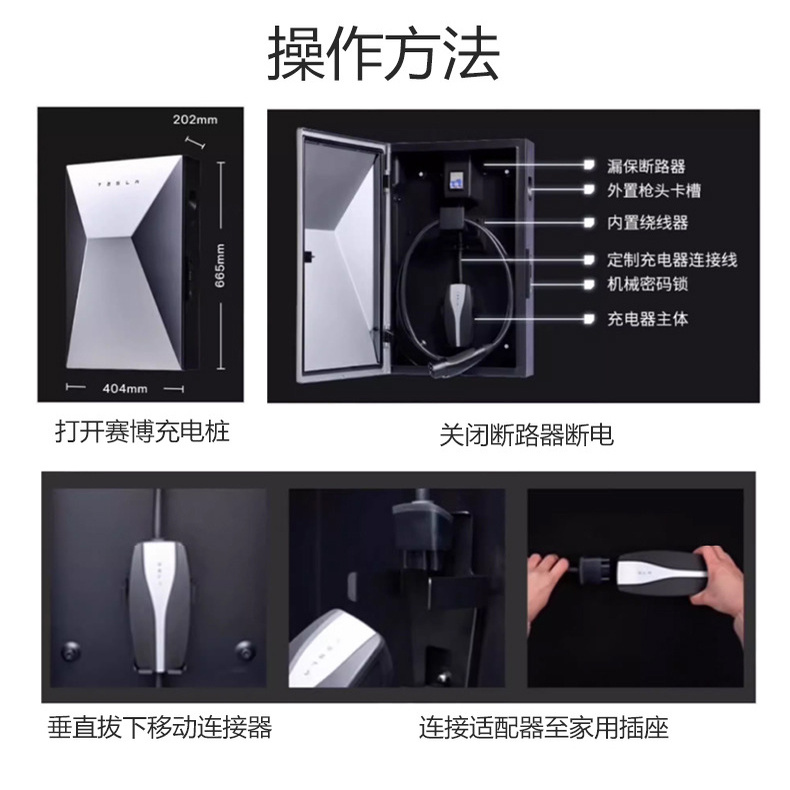 操作方法

202mm

TESLA

665mm

404mm

打开赛博充电桩

漏保断路器
外置枪头卡槽
内置绕线器
定制充电器连接线
机械密码锁
充电器主体

关闭断路器断电

垂直拔下移动连接器

连接适配器至家用插座