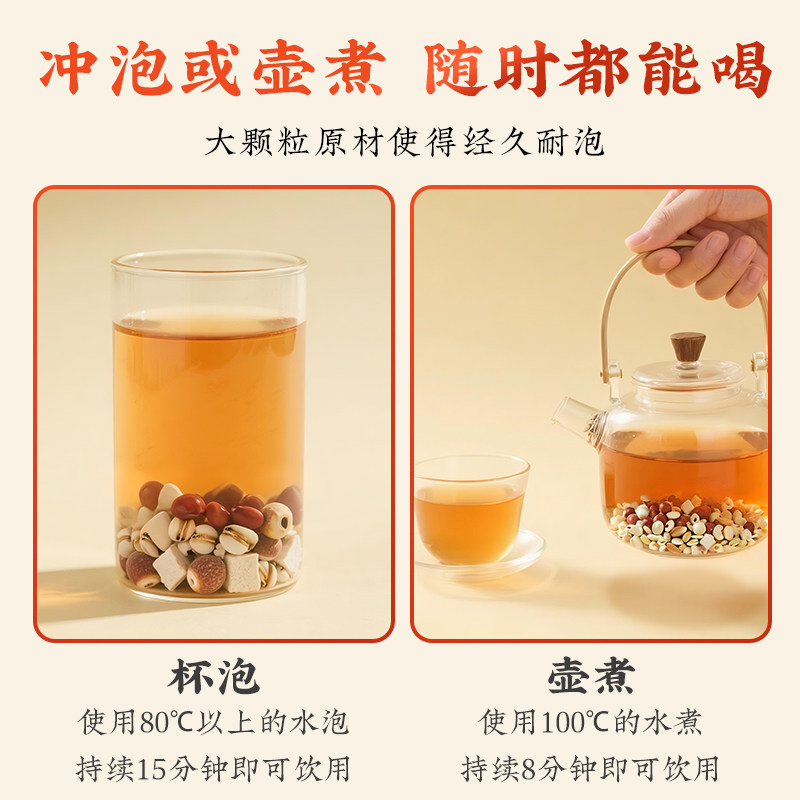 冲泡或壶煮 随时都能喝

大颗粒原材使得经久耐泡

杯泡
使用80℃以上的水泡
持续15分钟即可饮用

壶煮
使用100℃的水煮
持续8分钟即可饮用