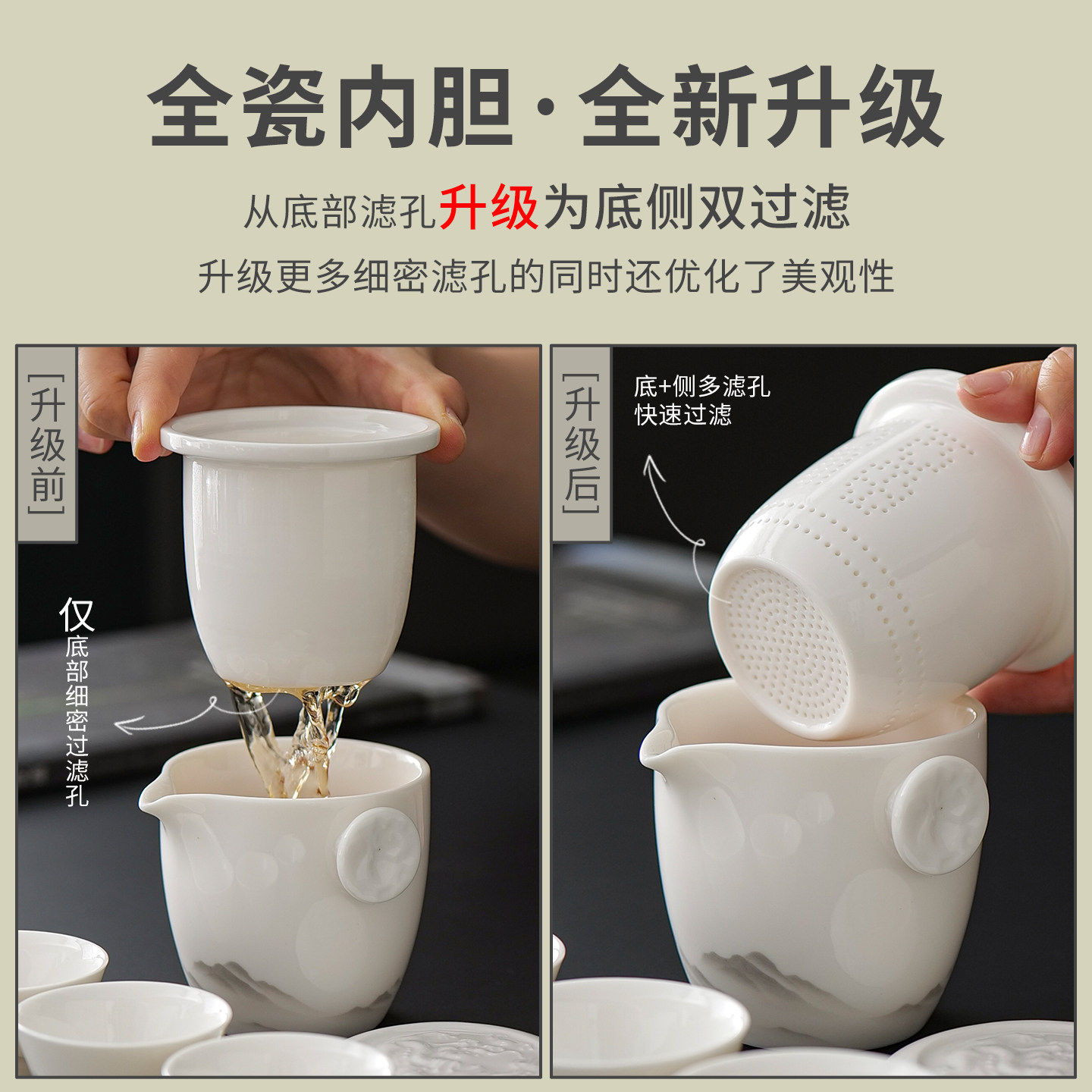 全瓷内胆·全新升级

从底部滤孔升级为底侧双过滤

升级更多细密滤孔的同时还优化了美观性

[升级前]

仅底部细密过滤孔

[升级后]

底+侧多滤孔
快速过滤