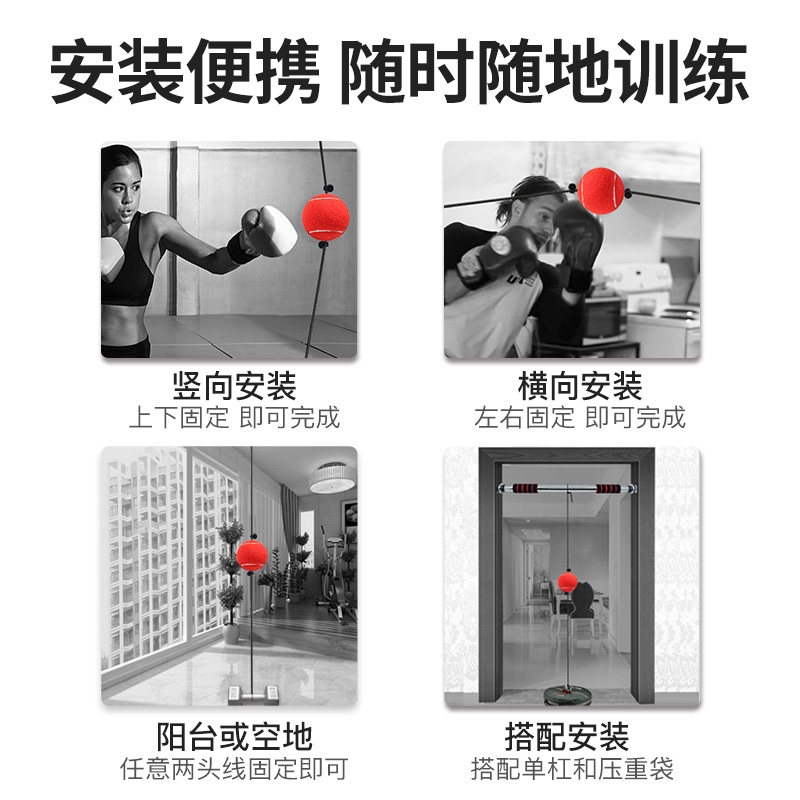 安装便携 随时随地训练

竖向安装
上下固定 即可完成

横向安装
左右固定 即可完成

阳台或空地
任意两头线固定即可

搭配安装
搭配单杠和压重袋