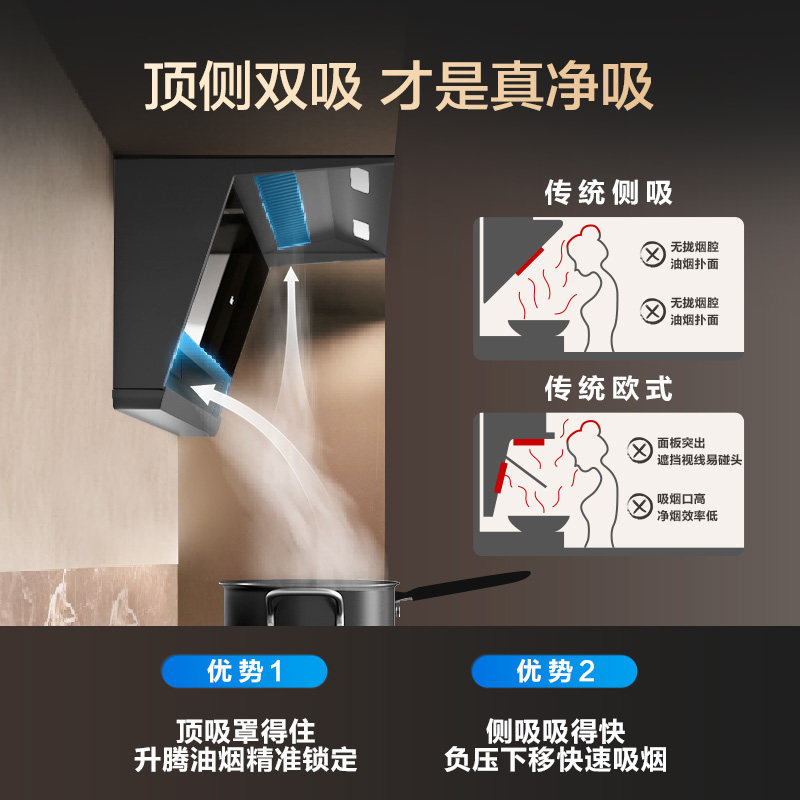 顶侧双吸 才是真净吸

传统侧吸

无拢烟腔
油烟扑面

无拢烟腔
油烟扑面

传统欧式

面板突出
遮挡视线易碰头

吸烟口高
净烟效率低

优势1

顶吸罩得住
升腾油烟精准锁定

优势2

侧吸吸得快
负压下移快速吸烟