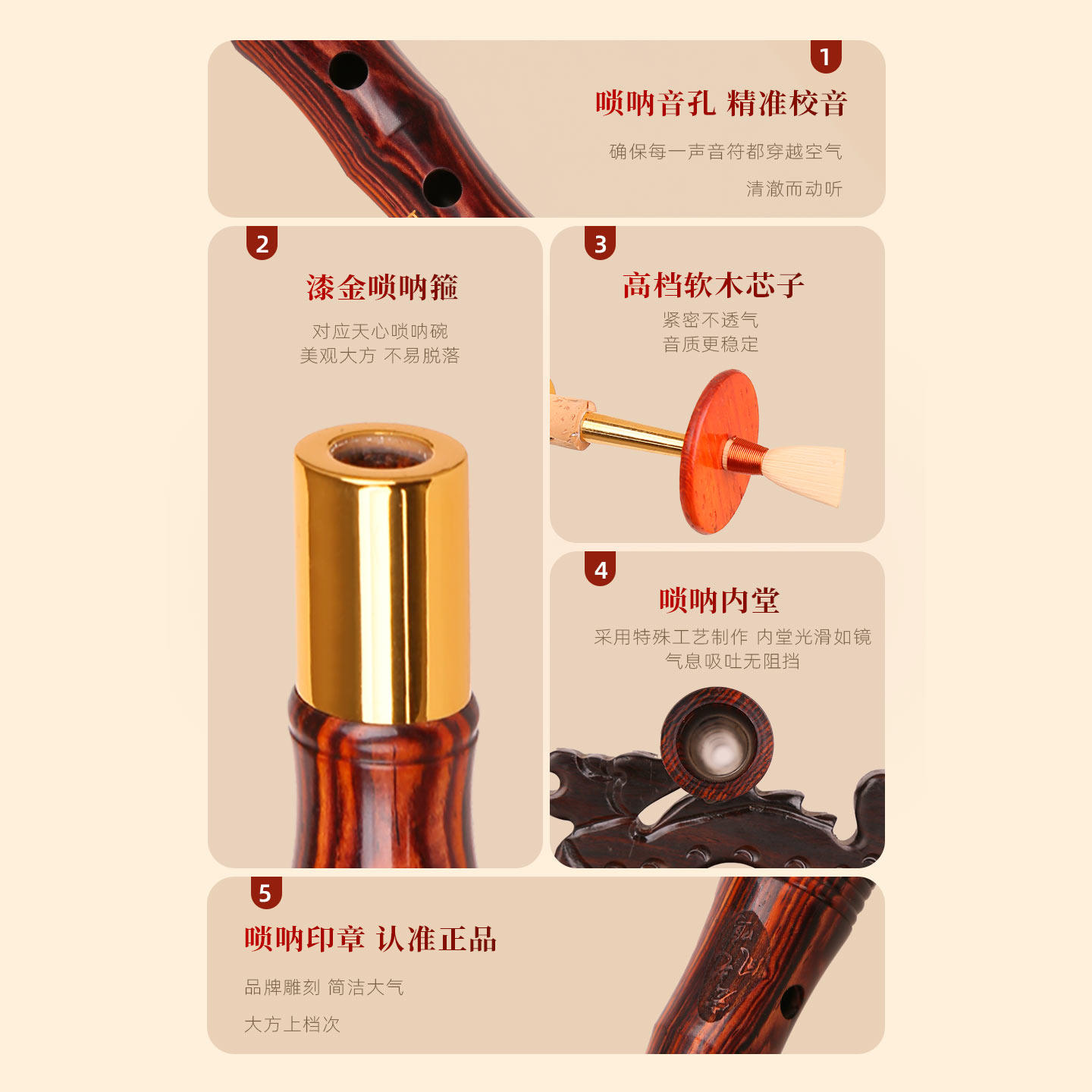 1

唢呐音孔 精准校音

确保每一声音符都穿越空气

清澈而动听

2

漆金唢呐箍

对应天心唢呐碗
美观大方 不易脱落

3

高档软木芯子

紧密不透气
音质更稳定

4

唢呐内堂

采用特殊工艺制作 内堂光滑如镜
气息吸吐无阻挡

5

唢呐印章 认准正品

品牌雕刻 简洁大气

大方上档次