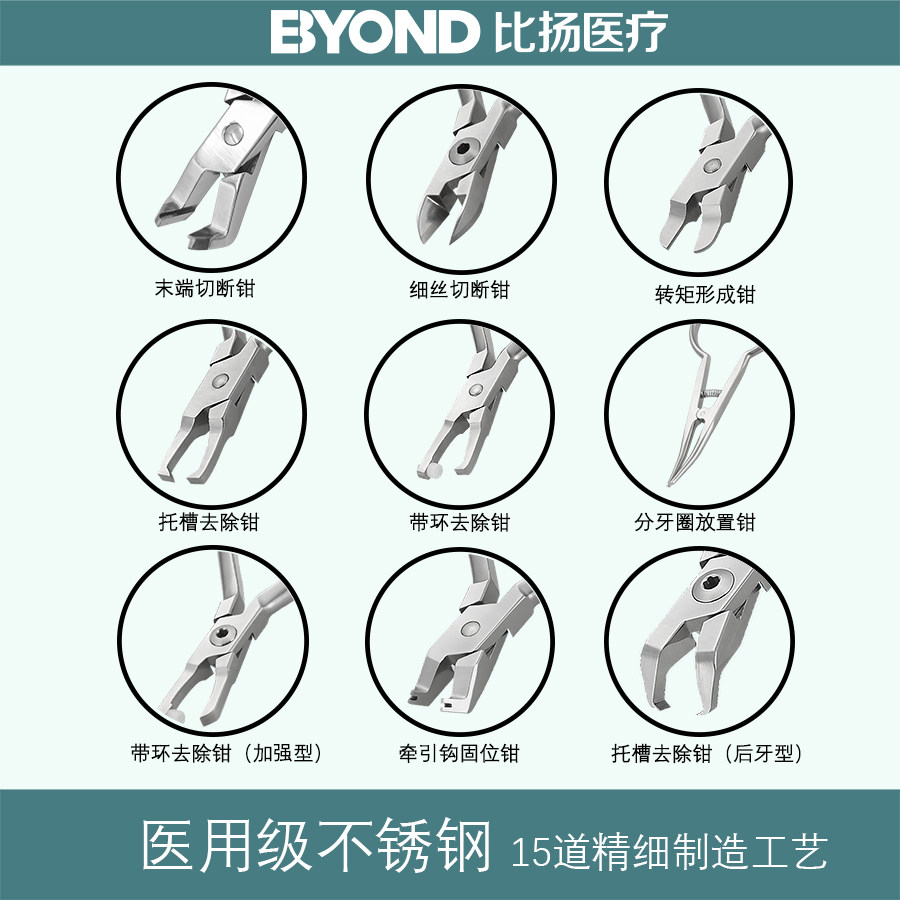 BYOND 比扬医疗

末端切断钳

细丝切断钳

转矩形成钳

托槽去除钳

带环去除钳

分牙圈放置钳

带环去除钳（加强型）

牵引钩固位钳

托槽去除钳（后牙型）

医用级不锈钢 15道精细制造工艺