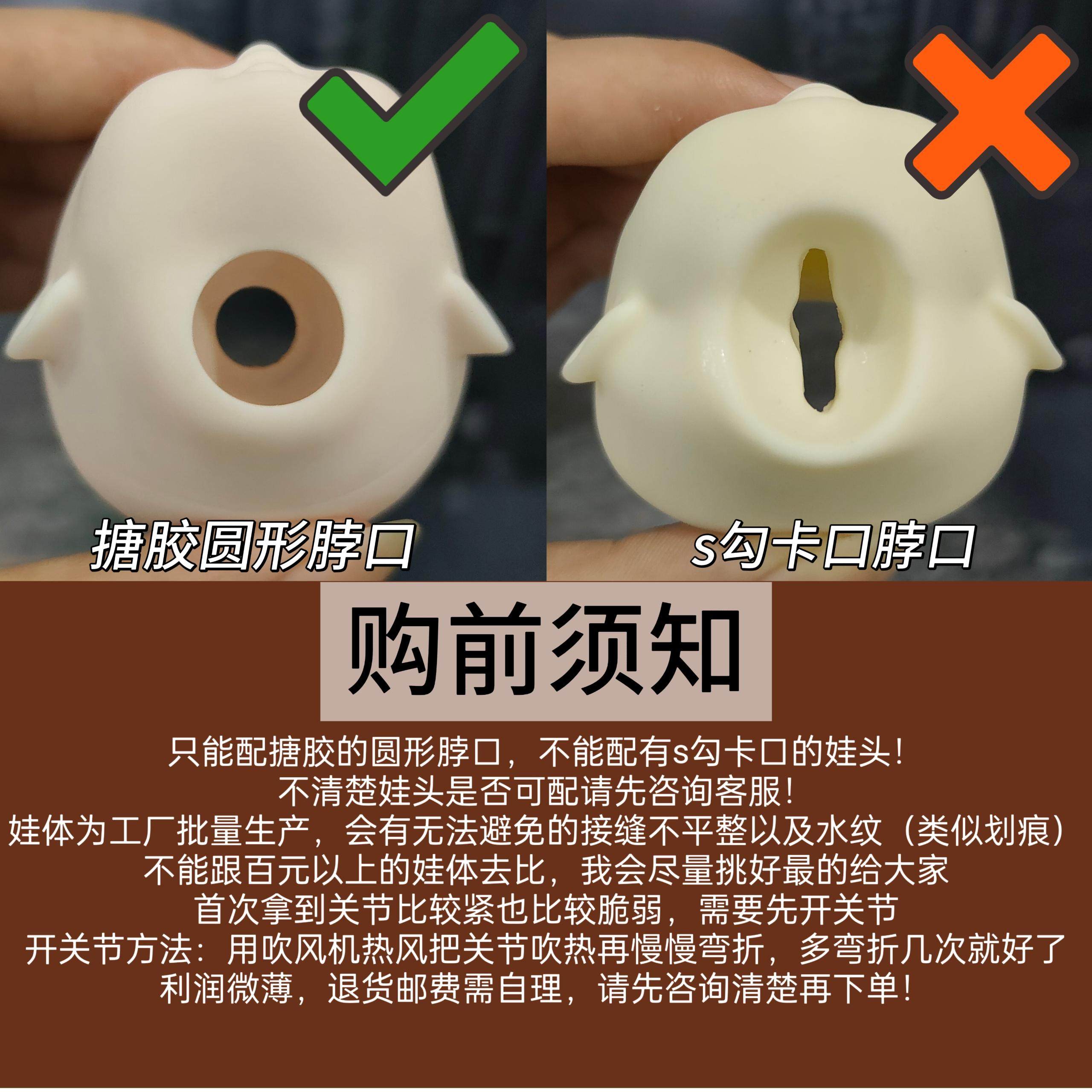 搪胶圆形脖口

s勾卡口脖口

购前须知

只能配搪胶的圆形脖口，不能配有s勾卡口的娃头！
不清楚娃头是否可配请先咨询客服！
娃体为工厂批量生产，会有无法避免的接缝不平整以及水纹（类似划痕）
不能跟百元以上的娃体去比，我会尽量挑好最的给大家
首次拿到关节比较紧也比较脆弱，需要先开关节
开关节方法：用吹风机热风把关节吹热再慢慢弯折，多弯折几次就好了
利润微薄，退货邮费需自理，请先咨询清楚再下单！