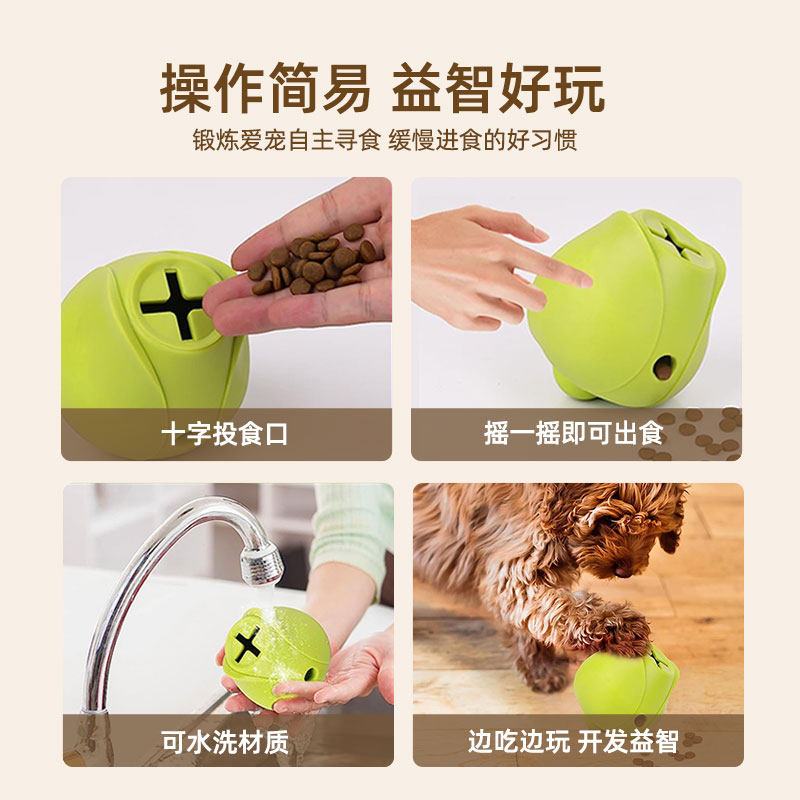 操作简易 益智好玩
锻炼爱宠自主寻食 缓慢进食的好习惯

十字投食口

摇一摇即可出食

可水洗材质

边吃边玩 开发益智