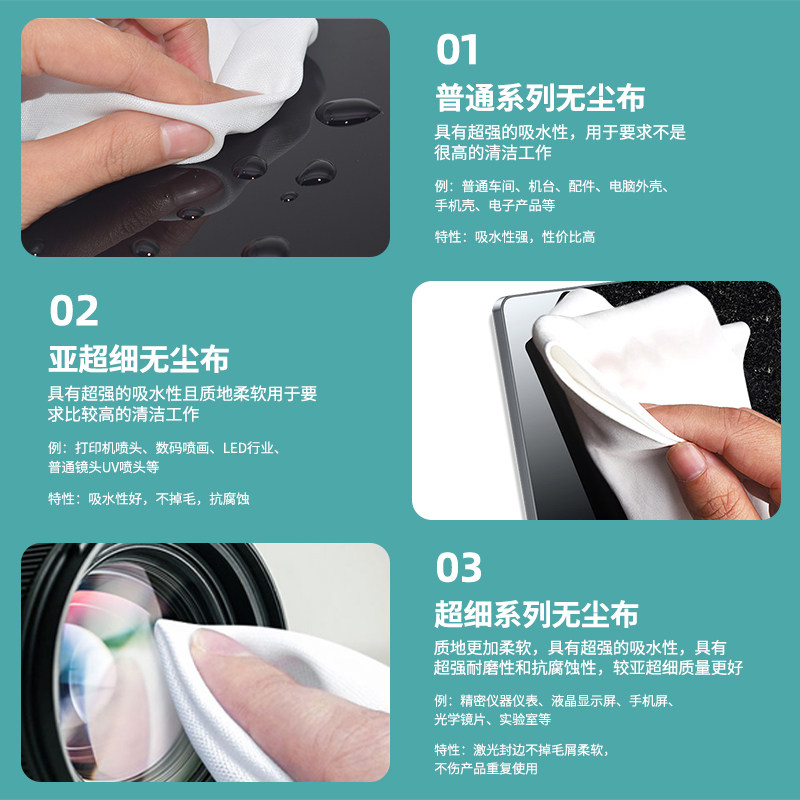 01

普通系列无尘布

具有超强的吸水性，用于要求不是很高的清洁工作

例：普通车间、机台、配件、电脑外壳、手机壳、电子产品等

特性：吸水性强，性价比高

02

亚超细无尘布

具有超强的吸水性且质地柔软用于要求比较高的清洁工作

例：打印机喷头、数码喷画、LED行业、普通镜头UV喷头等

特性：吸水性好，不掉毛，抗腐蚀

03

超细系列无尘布

质地更加柔软，具有超强的吸水性，具有超强耐磨性和抗腐蚀性，较亚超细质量更好

例：精密仪器仪表、液晶显示屏、手机屏、光学镜片、实验室等

特性：激光封边不掉毛屑柔软，不伤产品重复使用