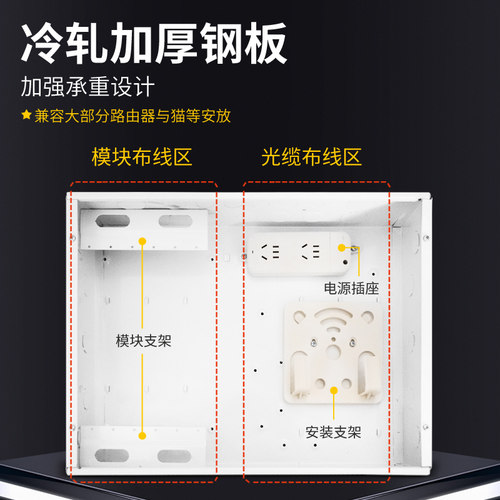 冷轧加厚钢板

加强承重设计

★兼容大部分路由器与猫等安放

模块布线区

光缆布线区

电源插座

模块支架

安装支架