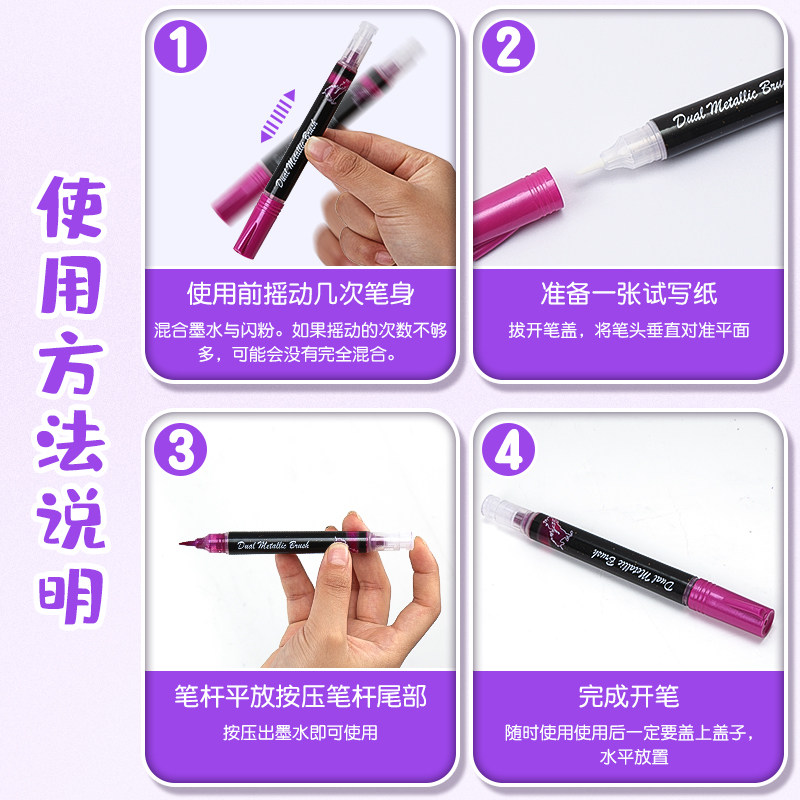 使用方法说明

1
Dual Metallic Brush
使用前摇动几次笔身
混合墨水与闪粉。如果摇动的次数不够多，可能会没有完全混合。

2
Dual Metallic Brush
准备一张试写纸
拔开笔盖，将笔头垂直对准平面

3
Dual Metallic Brush
笔杆平放按压笔杆尾部
按压出墨水即可使用

4
Dual Metallic Brush
完成开笔
随时使用使用后一定要盖上盖子，水平放置