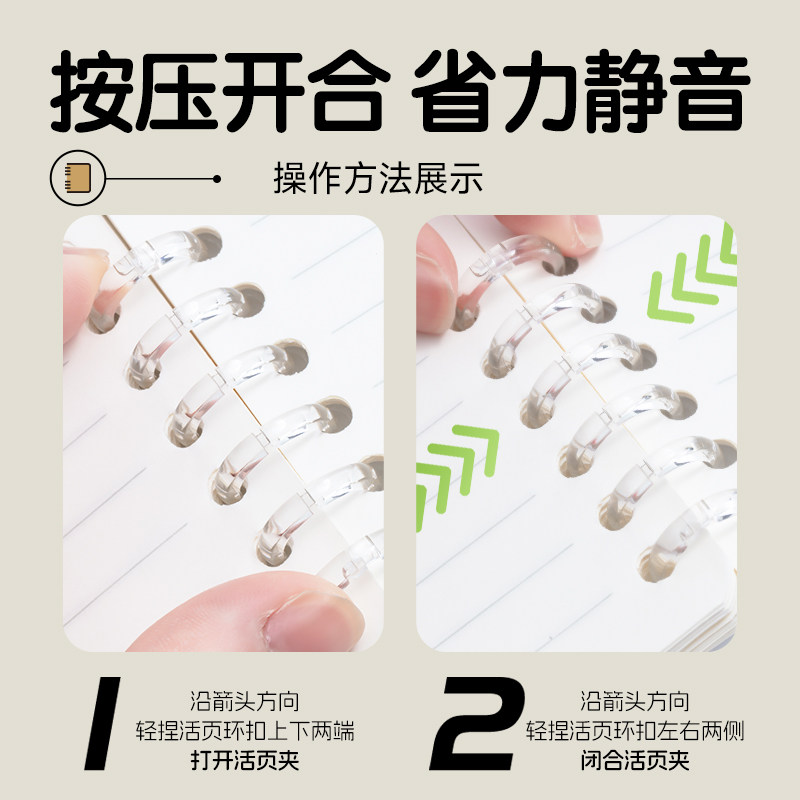 按压开合 省力静音

操作方法展示

1
沿箭头方向
轻捏活页环扣上下两端
打开活页夹

2
沿箭头方向
轻捏活页环扣左右两侧
闭合活页夹