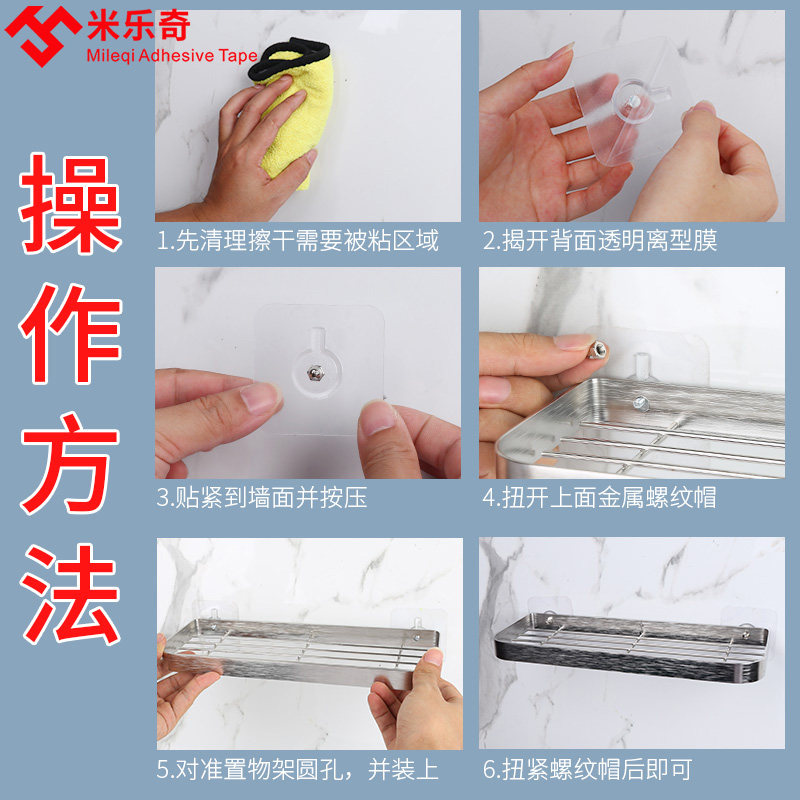 米乐奇
Mileqi Adhesive Tape

操作方法

1.先清理擦干需要被粘区域

2.揭开背面透明离型膜

3.贴紧到墙面并按压

4.扭开上面金属螺纹帽

5.对准置物架圆孔，并装上

6.扭紧螺纹帽后即可