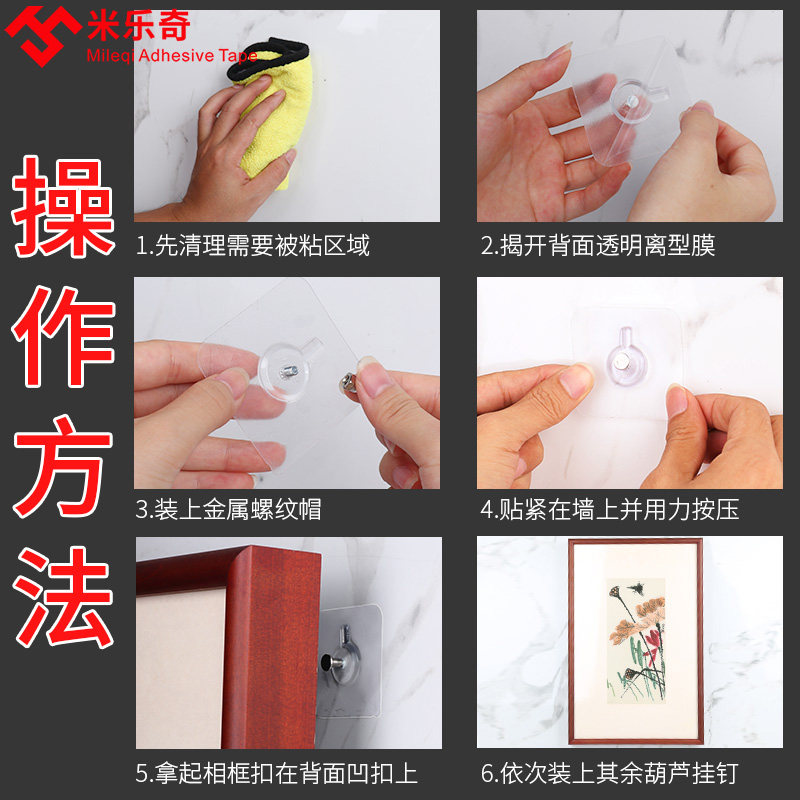 米乐奇
Mileqi Adhesive Tape

操作方法

1.先清理需要被粘区域

2.揭开背面透明离型膜

3.装上金属螺纹帽

4.贴紧在墙上并用力按压

5.拿起相框扣在背面凹扣上

6.依次装上其余葫芦挂钉