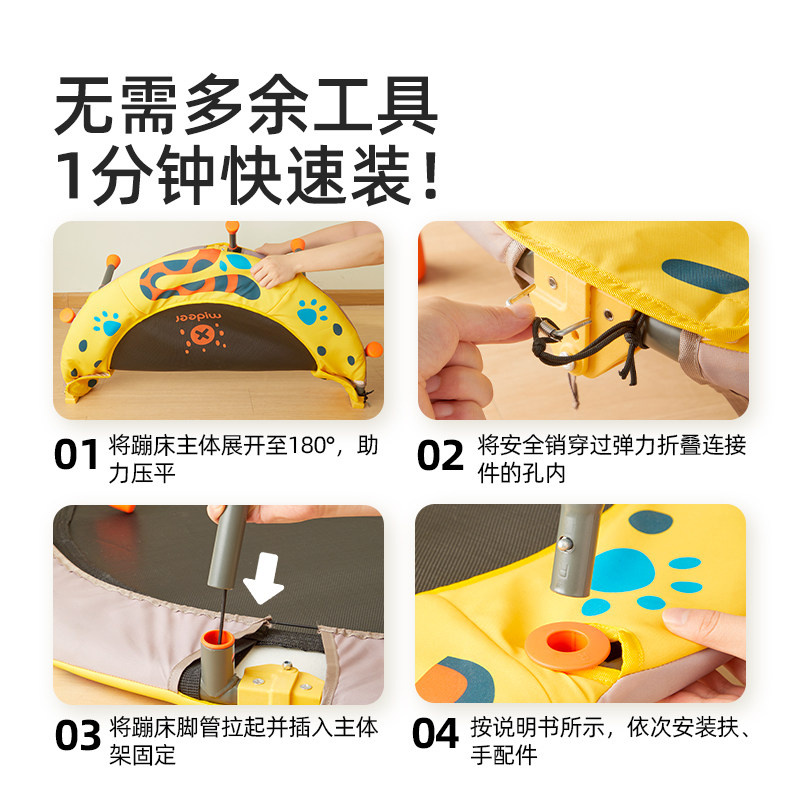 无需多余工具
1分钟快速装！

mideer

01 将蹦床主体展开至180°，助力压平

02 将安全销穿过弹力折叠连接件的孔内

03 将蹦床脚管拉起并插入主体架固定

04 按说明书所示，依次安装扶、手配件