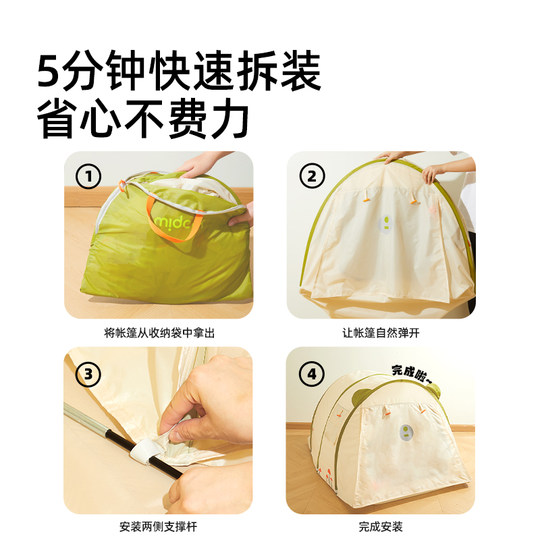 5分钟快速拆装
省心不费力

①
mide

将帐篷从收纳袋中拿出

②

让帐篷自然弹开

③

安装两侧支撑杆

④
完成啦~

完成安装