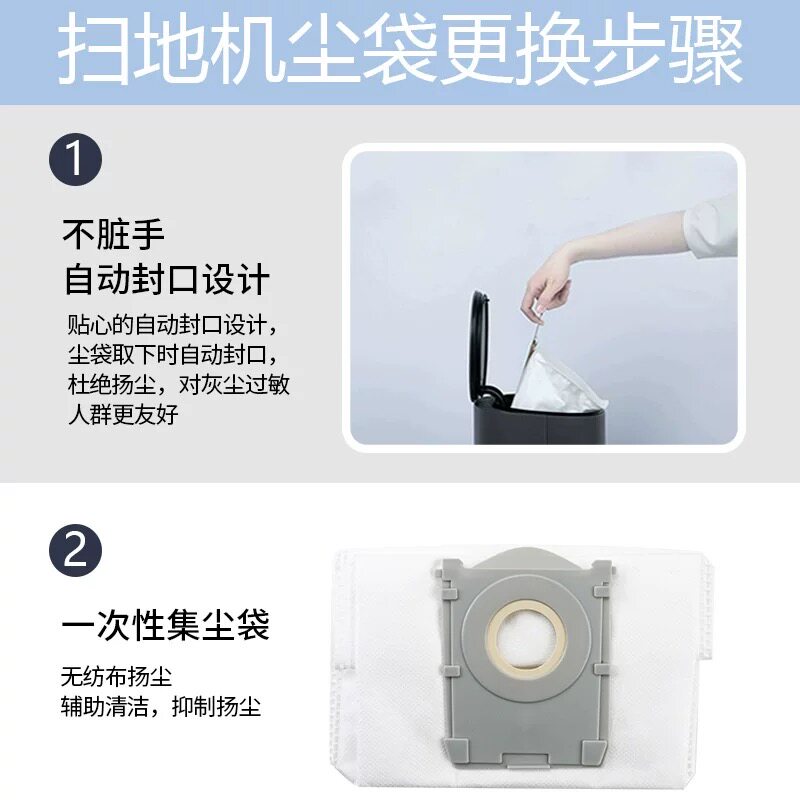 扫地机尘袋更换步骤

1

不脏手
自动封口设计

贴心的自动封口设计，尘袋取下时自动封口，杜绝扬尘，对灰尘过敏人群更友好

2

一次性集尘袋

无纺布扬尘
辅助清洁，抑制扬尘