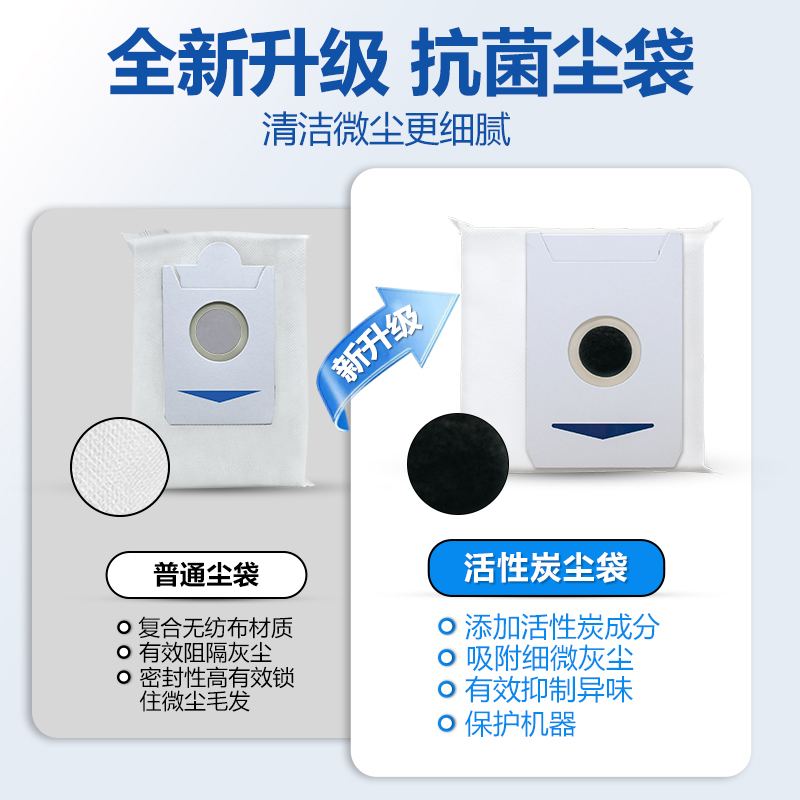 全新升级 抗菌尘袋
清洁微尘更细腻

新升级

普通尘袋

复合无纺布材质
有效阻隔灰尘
密封性高有效锁住微尘毛发

活性炭尘袋

添加活性炭成分
吸附细微灰尘
有效抑制异味
保护机器